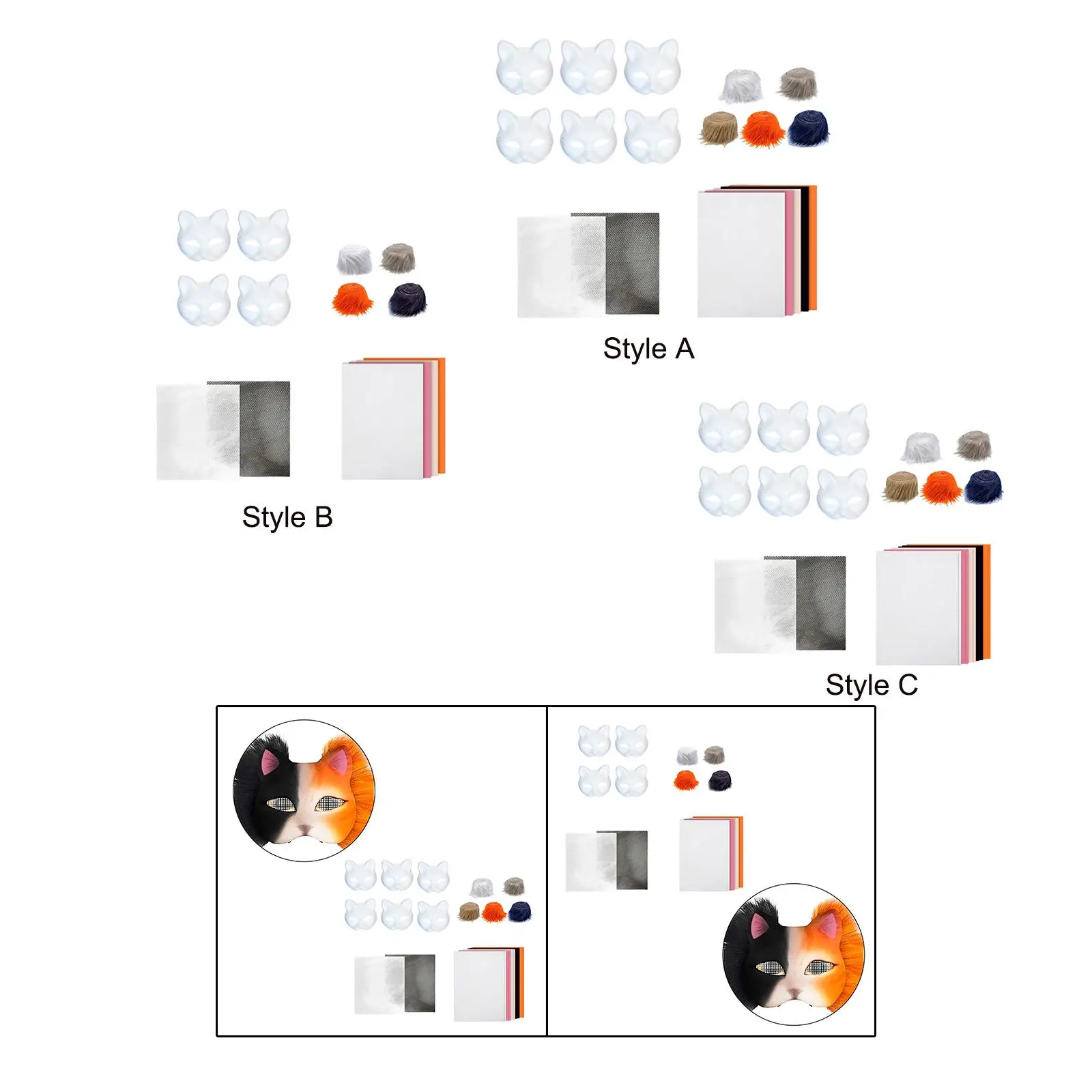 Style A

Style B

Style C