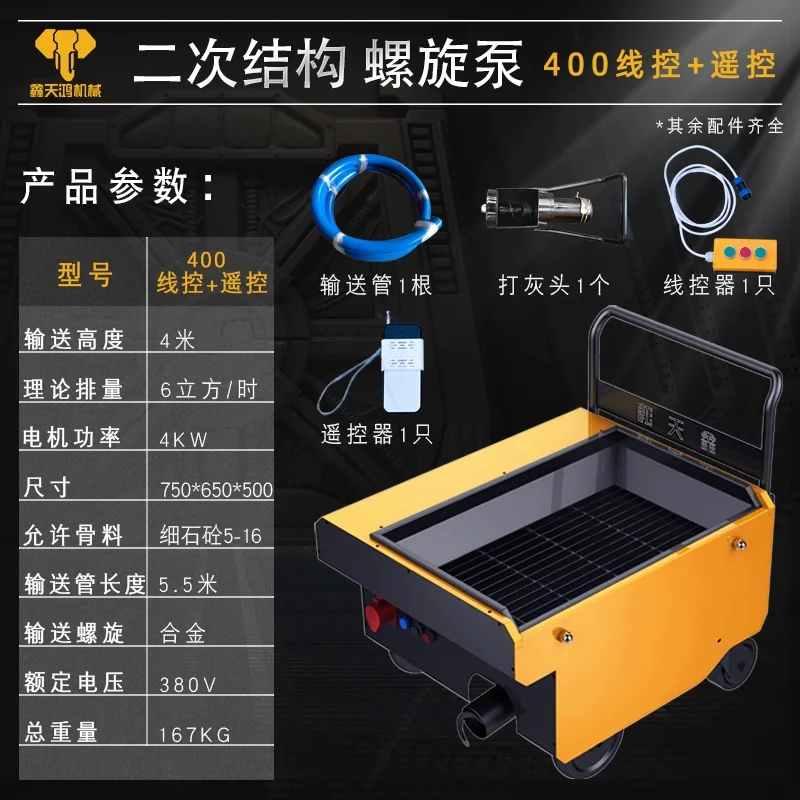 鑫天鸿机械

二次结构 螺旋泵 400线控+遥控

*其余配件齐全

产品参数：

| 型号 | 400 线控+遥控 |
|---|---|
| 输送高度 | 4米 |
| 理论排量 | 6立方/时 |
| 电机功率 | 4KW |
| 尺寸 | 750*650*500 |
| 允许骨料 | 细石砼5-16 |
| 输送管长度 | 5.5米 |
| 输送螺旋 | 合金 |
| 额定电压 | 380V |
| 总重量 | 167KG |

输送管1根

打灰头1个

线控器1只

遥控器1只

鑫天鸿