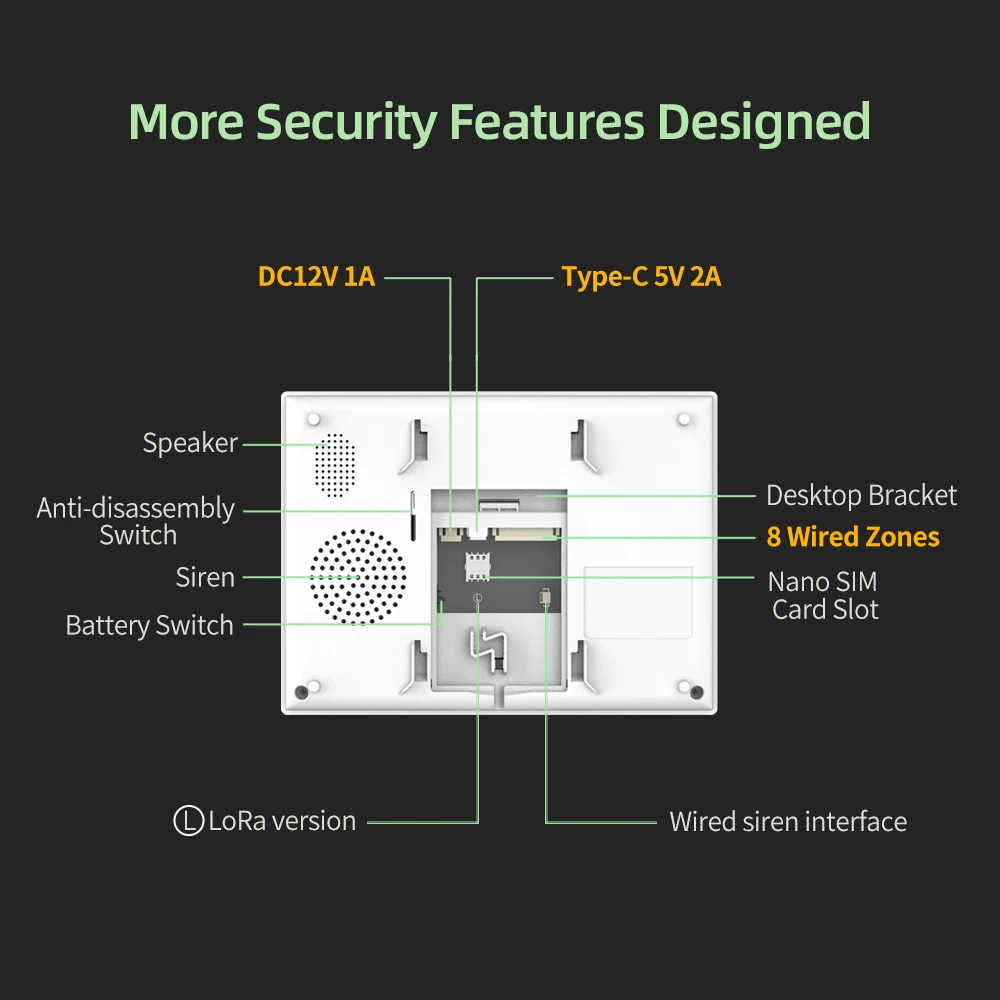 More Security Features Designed

DC12V 1A

Type-C 5V 2A

Speaker

Anti-disassembly Switch

Siren

Battery Switch

Desktop Bracket

8 Wired Zones

Nano SIM Card Slot

L LoRa version

Wired siren interface