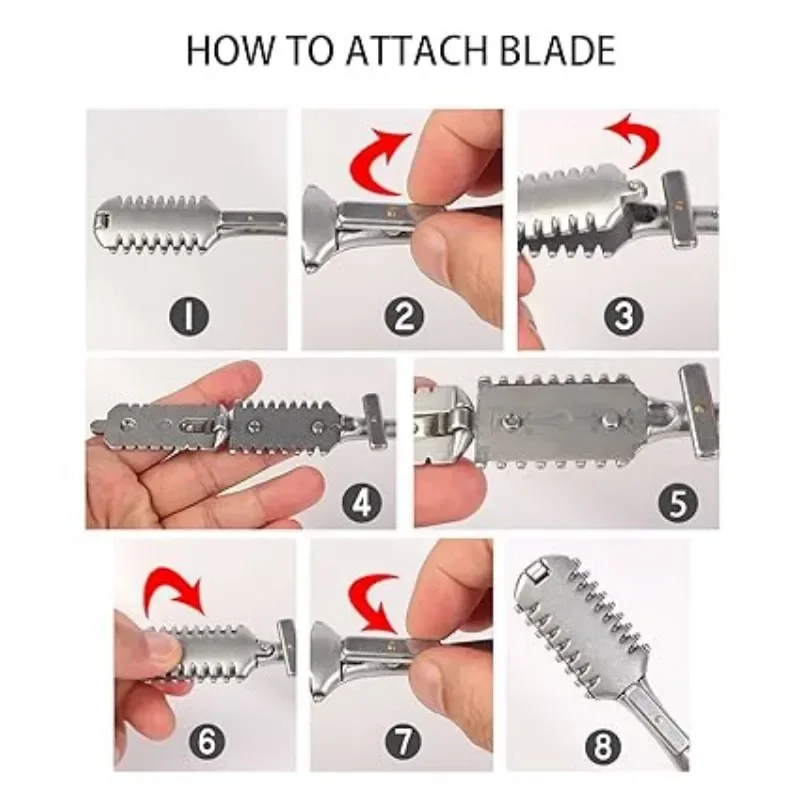 HOW TO ATTACH BLADE

1

2

3

4

5

6

7

8