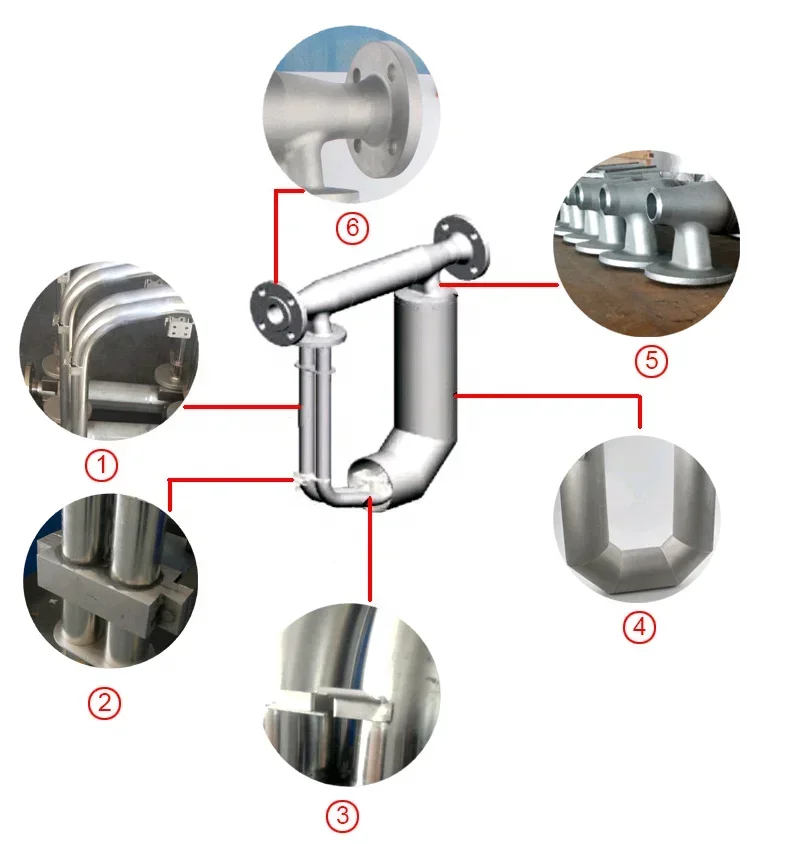 ⑥
⑤
①
②
④
③