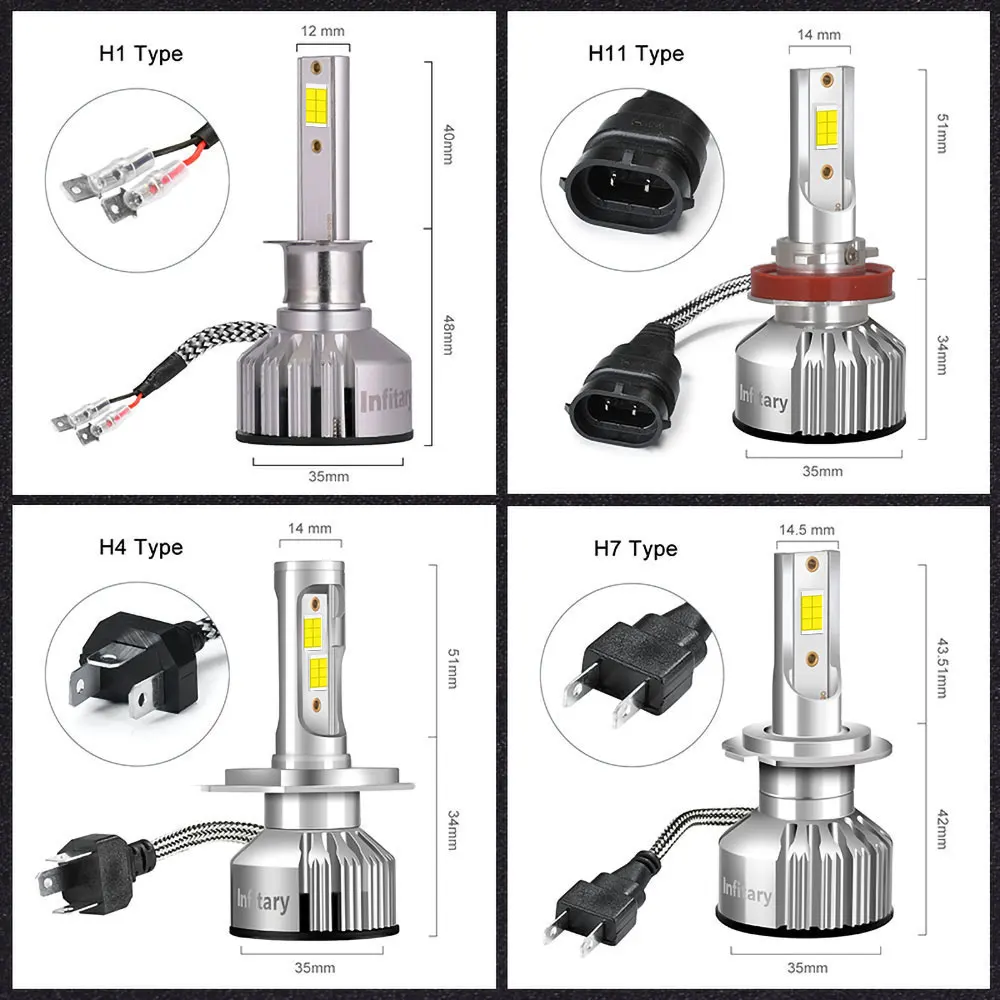 H1 Type

12 mm

40mm

48mm

Infitary

35mm

H11 Type

14 mm

51mm

34mm

Infitary

35mm

H4 Type

14 mm

51mm

34mm

Infitary

35mm

H7 Type

14.5 mm

43.51mm

42mm

Infitary

35mm