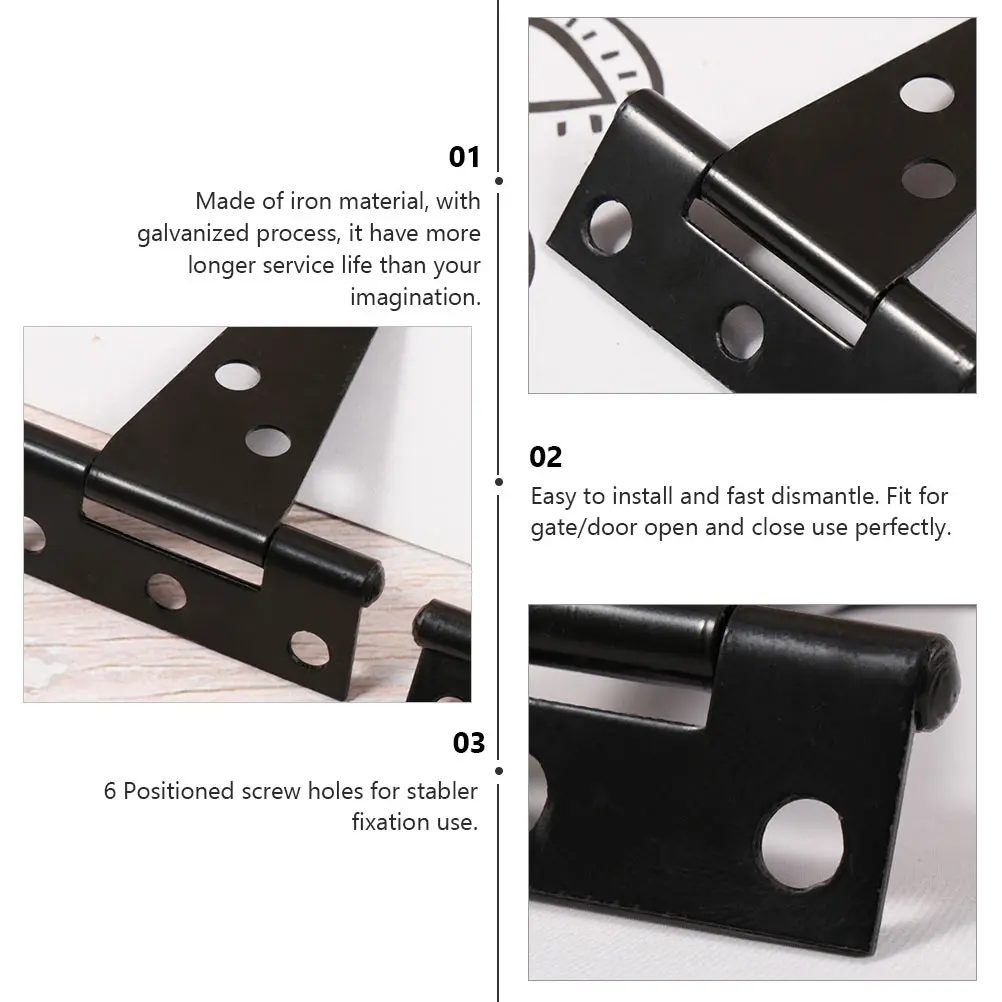 01

Made of iron material, with galvanized process, it have more longer service life than your imagination.

02

Easy to install and fast dismantle. Fit for gate/door open and close use perfectly.

03

6 Positioned screw holes for stabler fixation use.