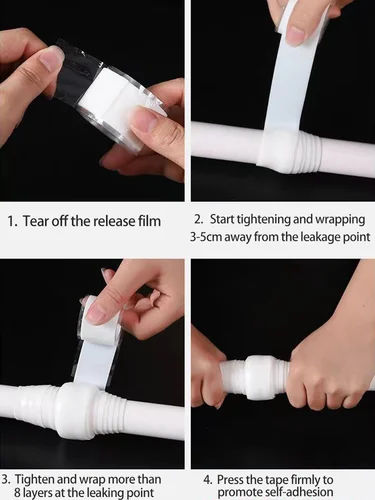 1. Tear off the release film

2. Start tightening and wrapping 3-5cm away from the leakage point

3. Tighten and wrap more than 8 layers at the leaking point

4. Press the tape firmly to promote self-adhesion