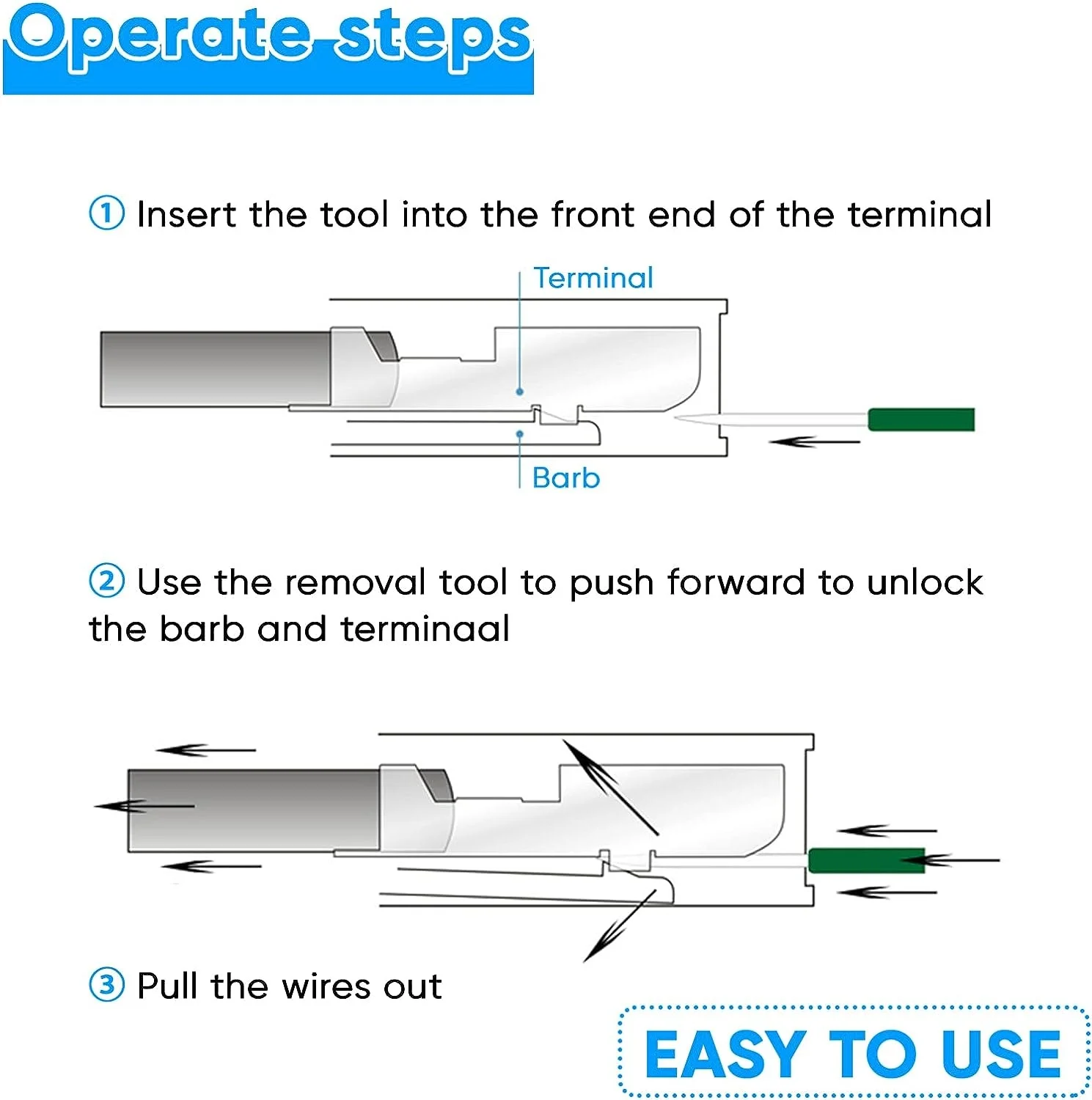 Operate steps

① Insert the tool into the front end of the terminal

Terminal

Barb

② Use the removal tool to push forward to unlock the barb and terminaal

③ Pull the wires out

EASY TO USE