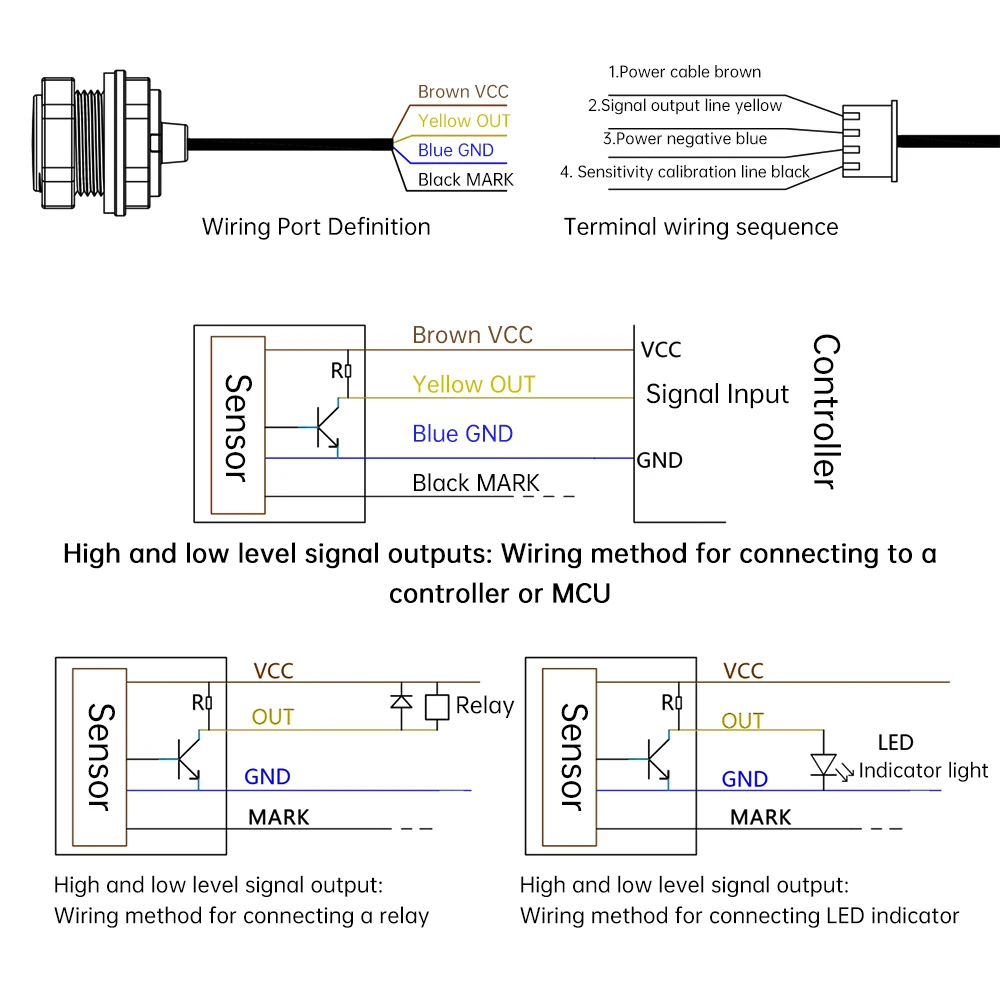 Brown VCC
Yellow OUT
Blue GND
Black MARK

Wiring Port Definition

1.Power cable brown
2.Signal output line yellow
3.Power negative blue
4. Sensitivity calibration line black

Terminal wiring sequence

Sensor
R
Brown VCC
Yellow OUT
Blue GND
Black MARK
VCC
Signal Input
GND
Controller

High and low level signal outputs: Wiring method for connecting to a controller or MCU

Sensor
R
VCC
OUT
GND
MARK
Relay

High and low level signal output:
Wiring method for connecting a relay

Sensor
R
VCC
OUT
GND
MARK
LED
Indicator light

High and low level signal output:
Wiring method for connecting LED indicator