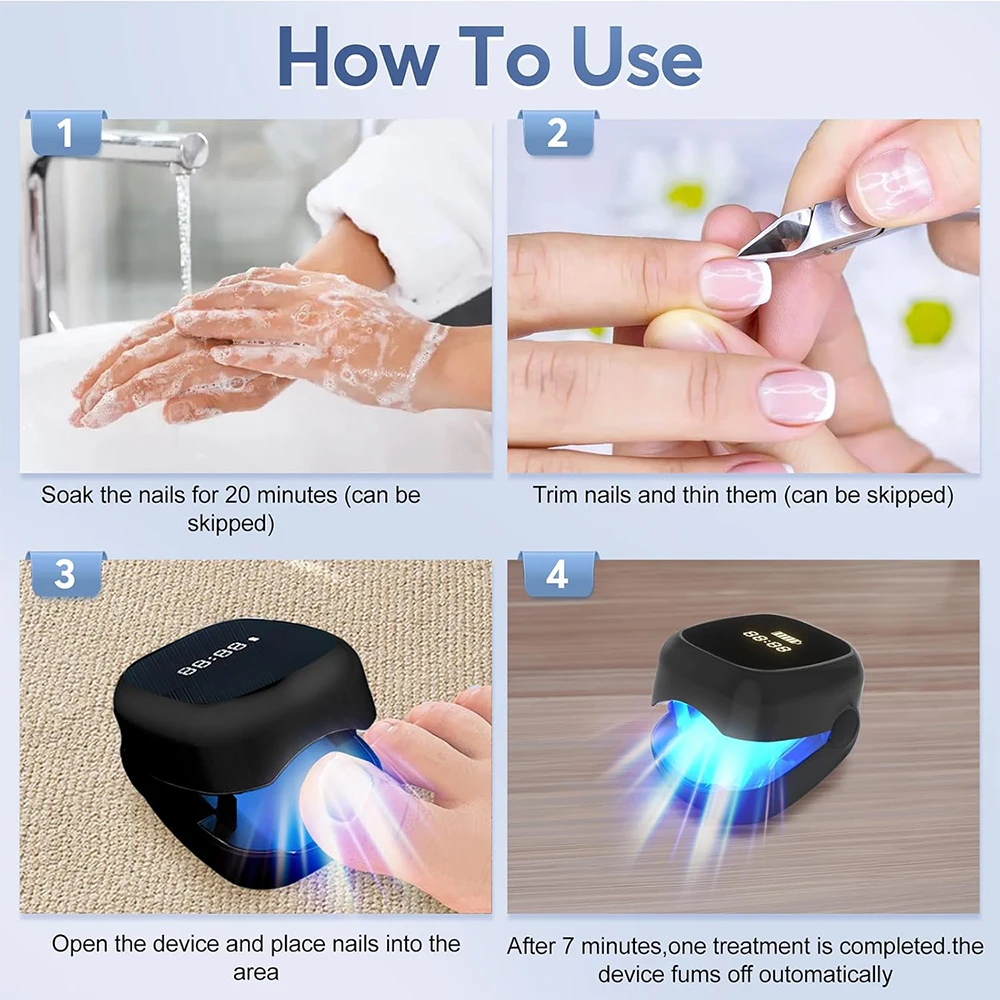 How To Use

1

Soak the nails for 20 minutes (can be skipped)

2

Trim nails and thin them (can be skipped)

3

88:88

Open the device and place nails into the area

4

88:88

After 7 minutes,one treatment is completed.the device fums off outomatically