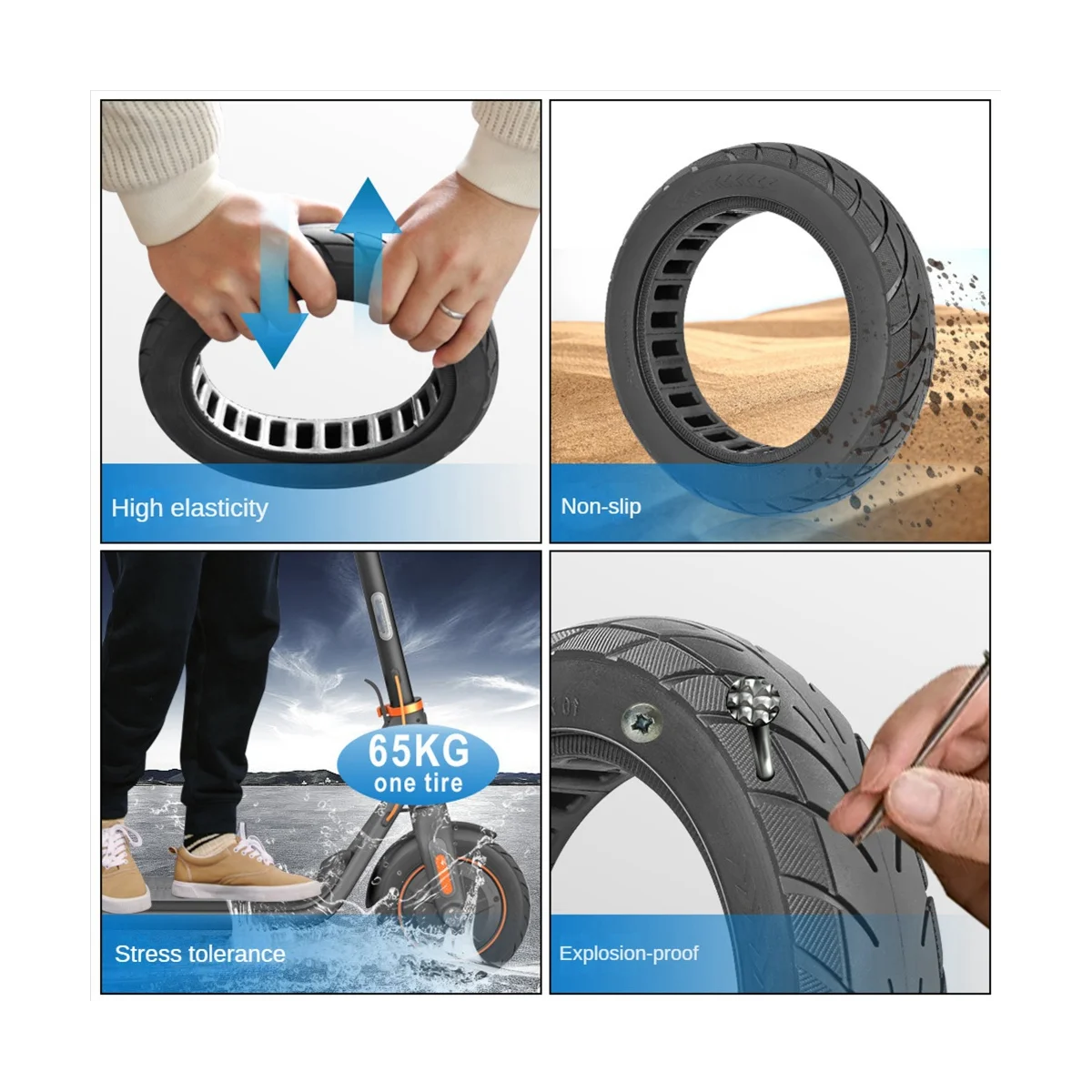 High elasticity

Non-slip

65KG
one tire

Stress tolerance

Explosion-proof