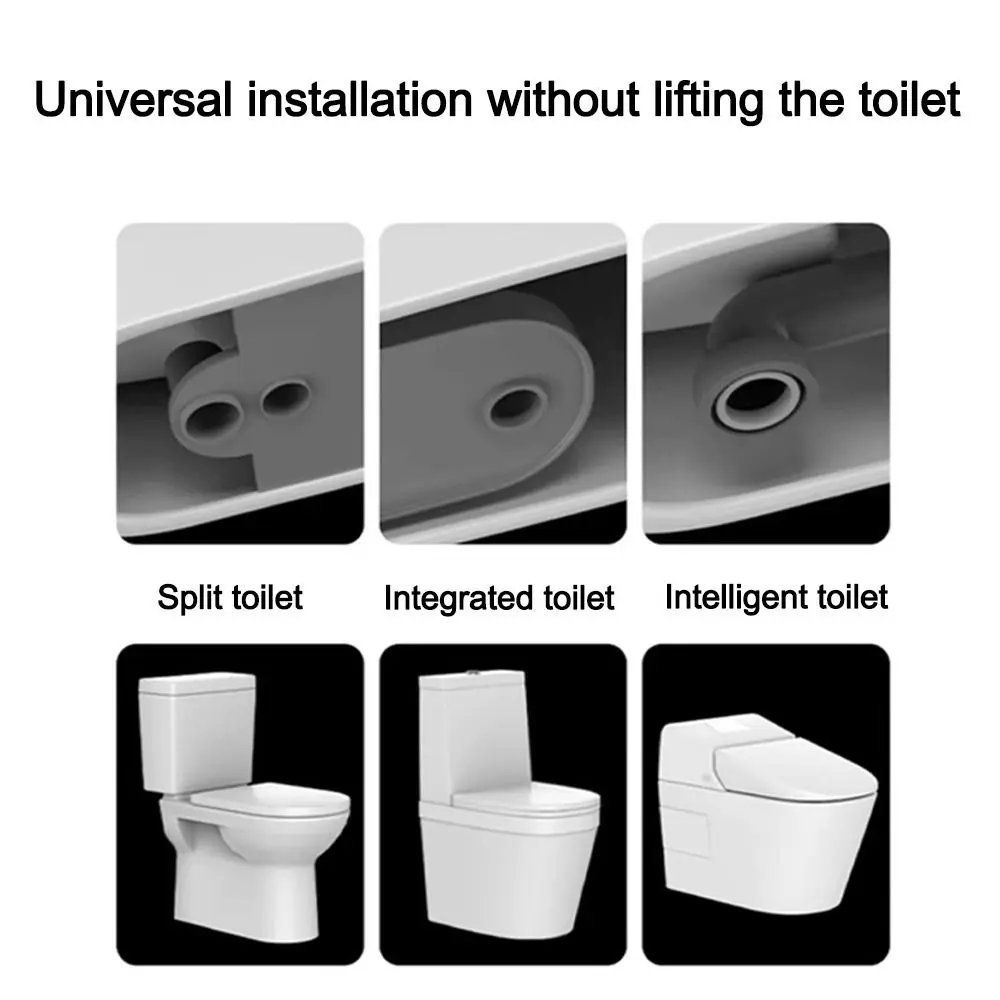 Universal installation without lifting the toilet

Split toilet

Integrated toilet

Intelligent toilet