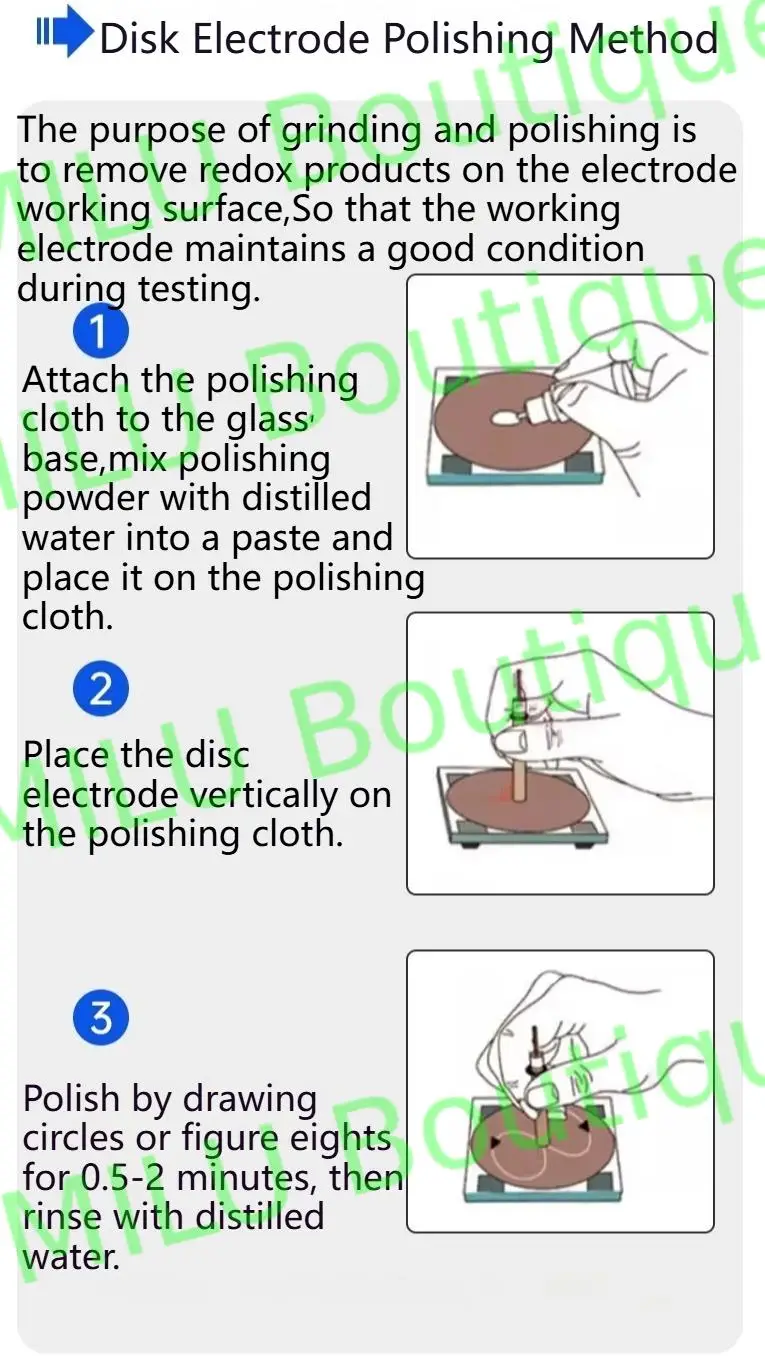 Disk Electrode Polishing Method

The purpose of grinding and polishing is to remove redox products on the electrode working surface,So that the working electrode maintains a good condition during testing.

1

Attach the polishing cloth to the glass base,mix polishing powder with distilled water into a paste and place it on the polishing cloth.

2

Place the disc electrode vertically on the polishing cloth.

3

Polish by drawing circles or figure eights for 0.5-2 minutes, then rinse with distilled water.

MLU Boutique
MLU Boutique
MLU Boutique
MLU Boutique