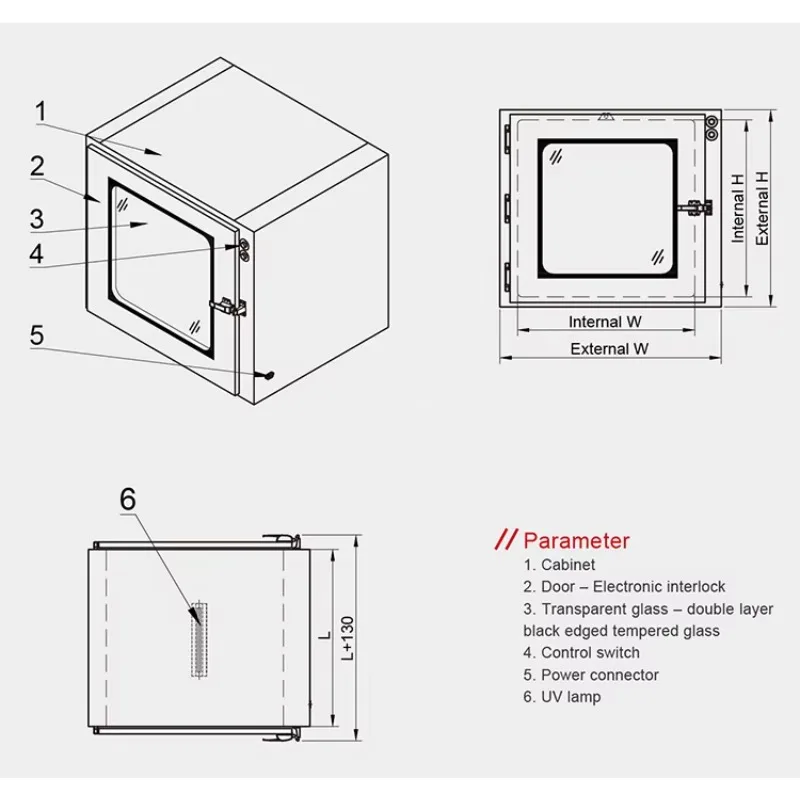 1
2
3
4
5

Internal H
External H
Internal W
External W

6

L
L+130

// Parameter
1. Cabinet
2. Door – Electronic interlock
3. Transparent glass – double layer black edged tempered glass
4. Control switch
5. Power connector
6. UV lamp