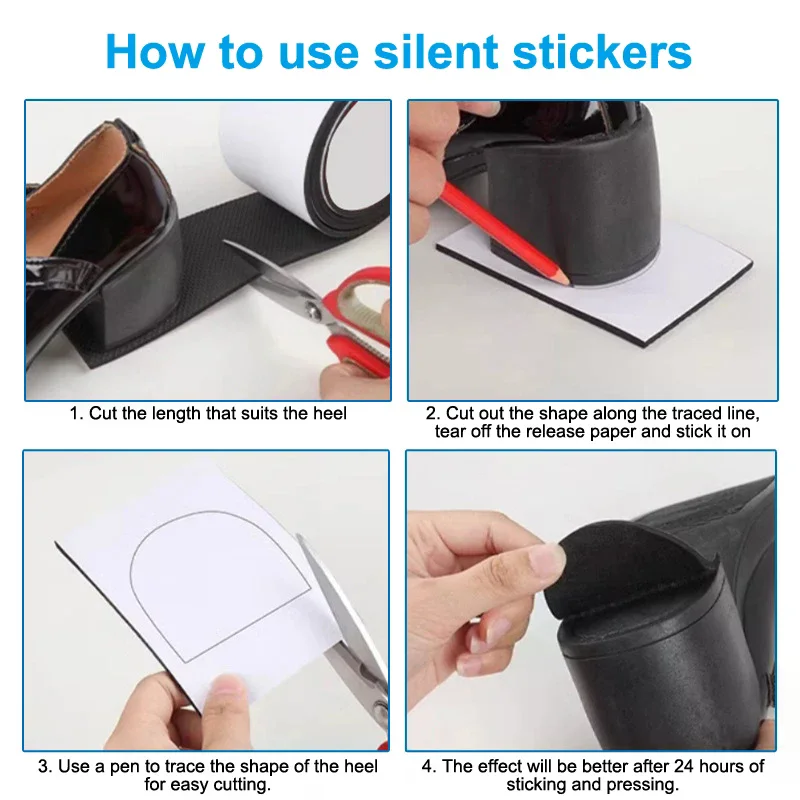 How to use silent stickers

1. Cut the length that suits the heel

2. Cut out the shape along the traced line, tear off the release paper and stick it on

3. Use a pen to trace the shape of the heel for easy cutting.

4. The effect will be better after 24 hours of sticking and pressing.