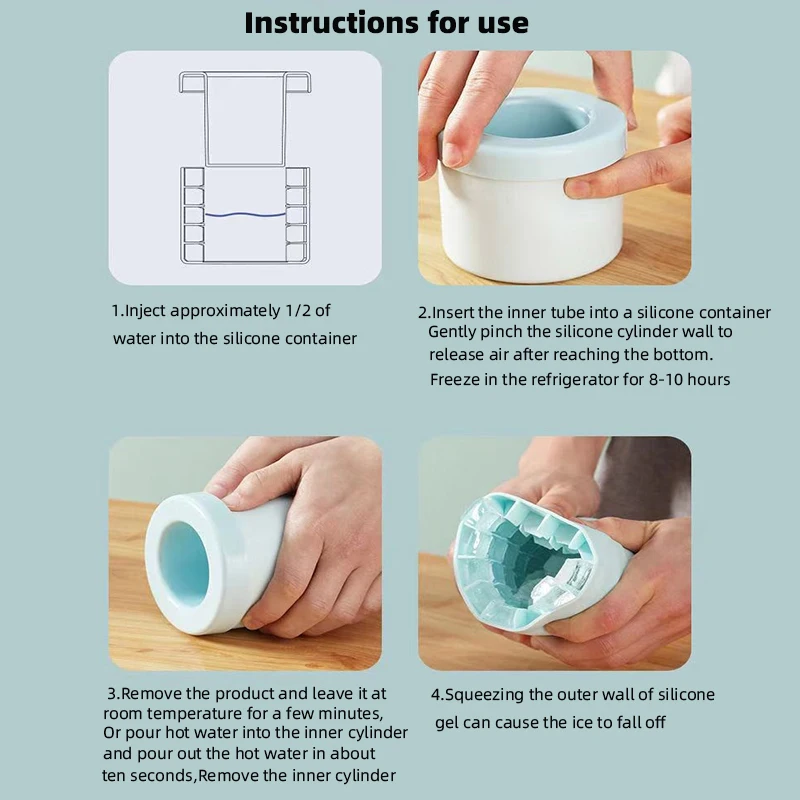 Instructions for use

1.Inject approximately 1/2 of water into the silicone container

2.Insert the inner tube into a silicone container Gently pinch the silicone cylinder wall to release air after reaching the bottom. Freeze in the refrigerator for 8-10 hours

3.Remove the product and leave it at room temperature for a few minutes, Or pour hot water into the inner cylinder and pour out the hot water in about ten seconds,Remove the inner cylinder

4.Squeezing the outer wall of silicone gel can cause the ice to fall off