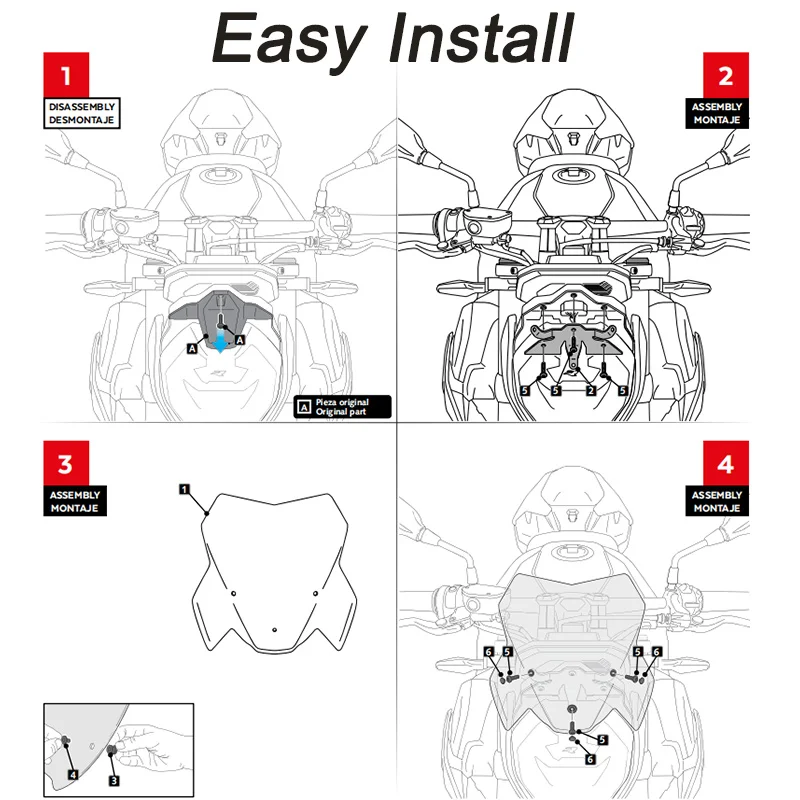 Easy Install

1
DISASSEMBLY
DESMONTAJE

A
A

A Pieza original
Original part

2
ASSEMBLY
MONTAJE

5
5
2
5

3
ASSEMBLY
MONTAJE

1

4
3

4
ASSEMBLY
MONTAJE

6
5
5
6
5
6