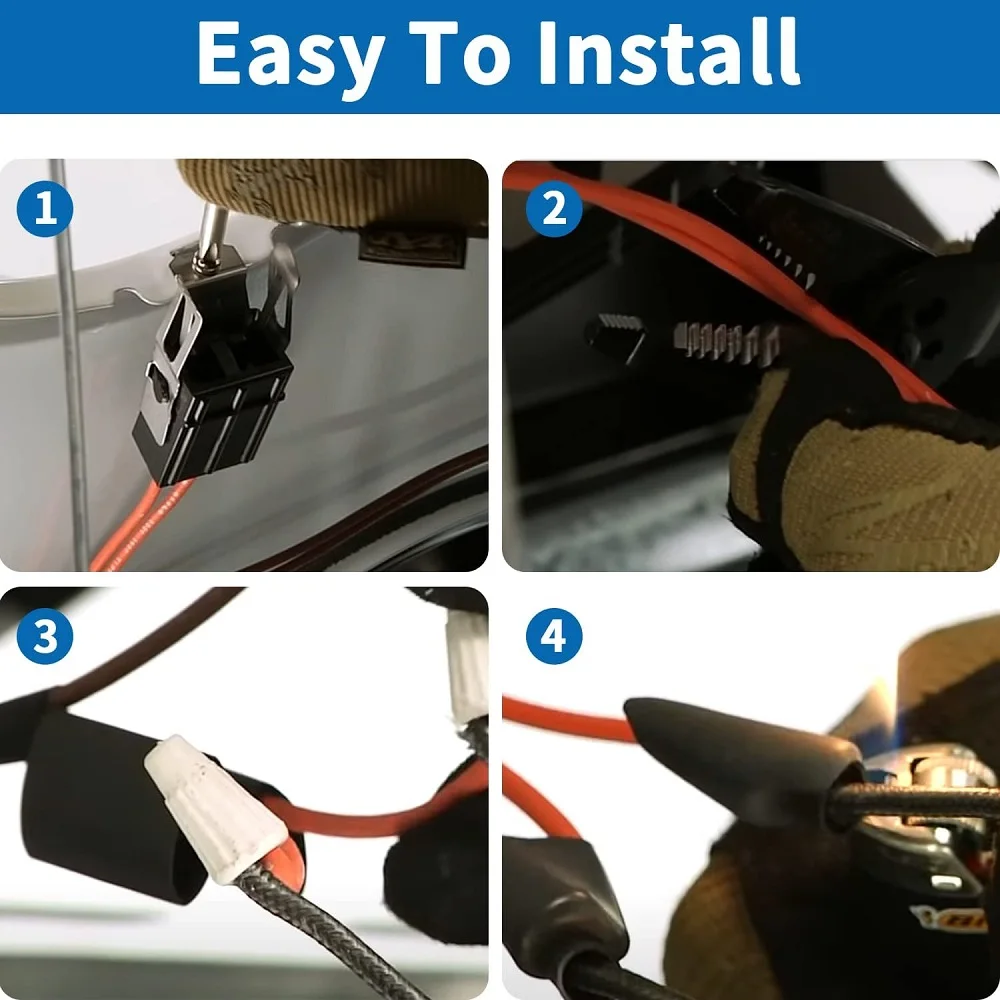 Easy To Install

1

2

3

4