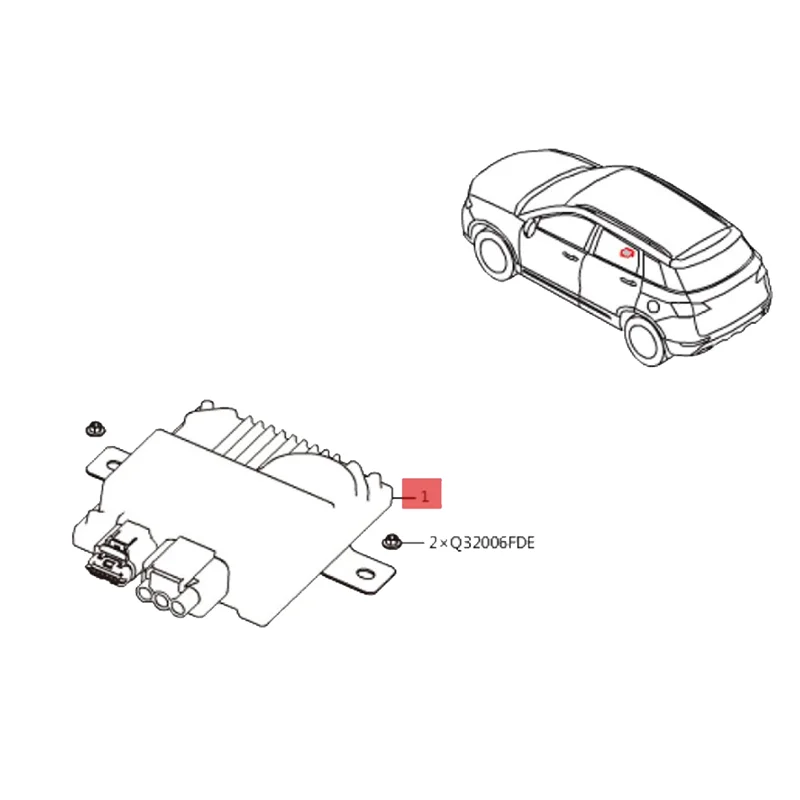 1

2×Q32006FDE