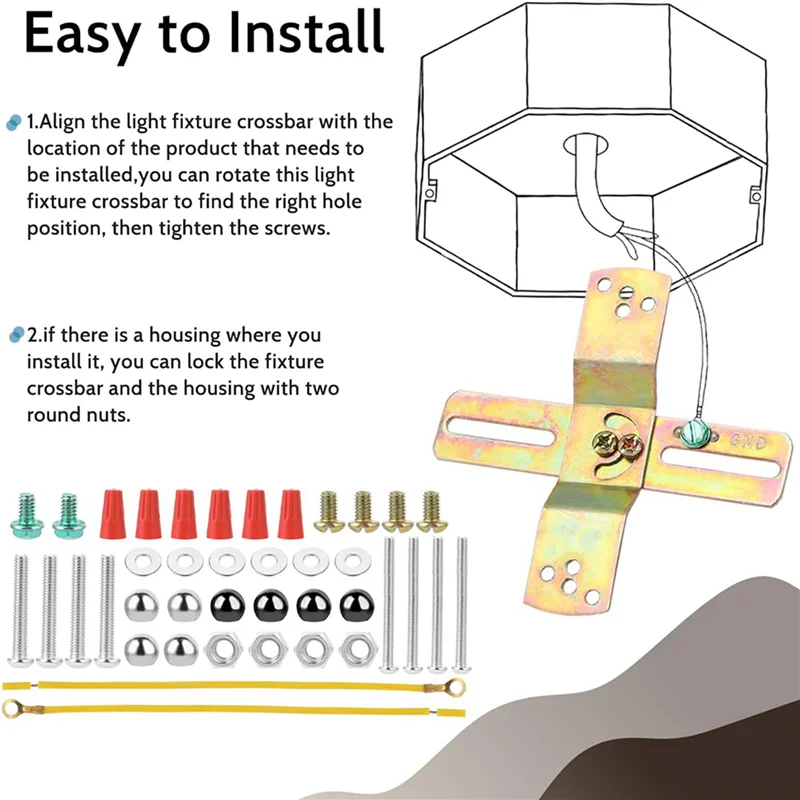 Easy to Install

1.Align the light fixture crossbar with the location of the product that needs to be installed,you can rotate this light fixture crossbar to find the right hole position, then tighten the screws.

2.if there is a housing where you install it, you can lock the fixture crossbar and the housing with two round nuts.

GND