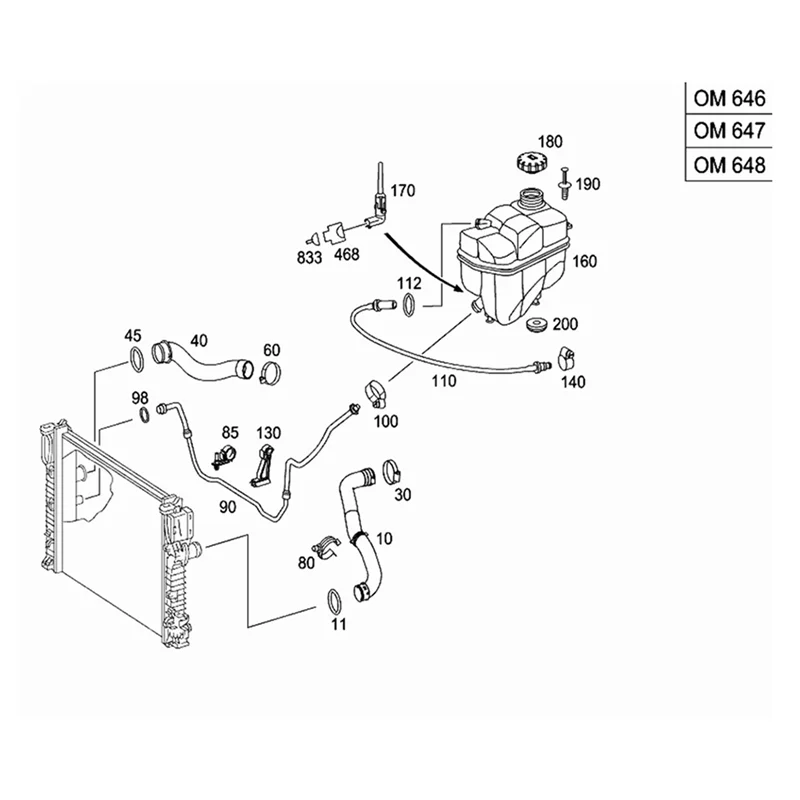 OM 646
OM 647
OM 648

180
170
190
833
468
160
112
200
45
40
60
110
140
98
100
85
130
30
90
10
80
11