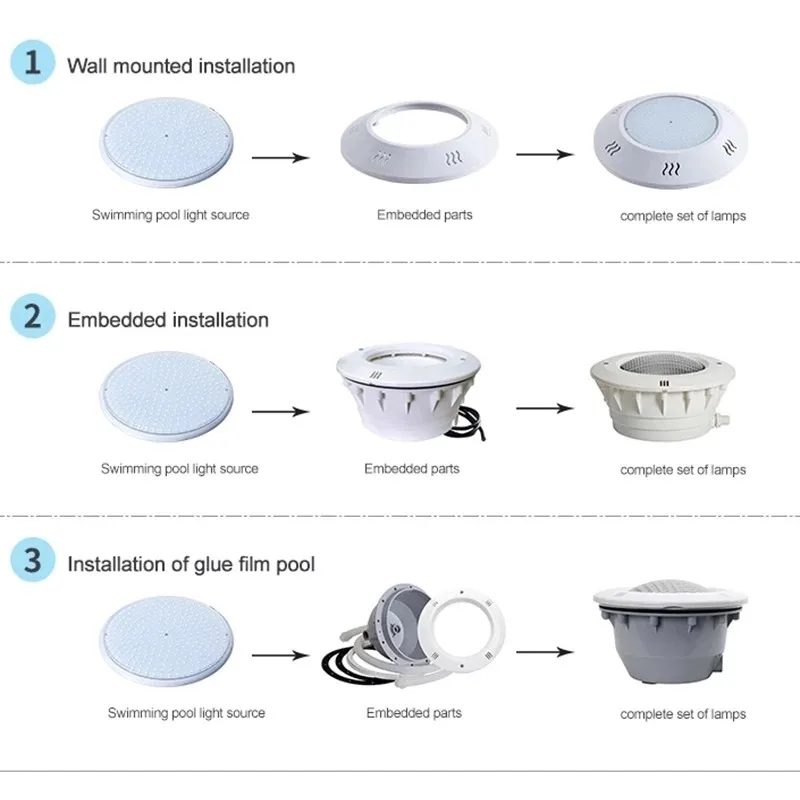 1 Wall mounted installation

Swimming pool light source

Embedded parts

complete set of lamps

2 Embedded installation

Swimming pool light source

Embedded parts

complete set of lamps

3 Installation of glue film pool

Swimming pool light source

Embedded parts

complete set of lamps