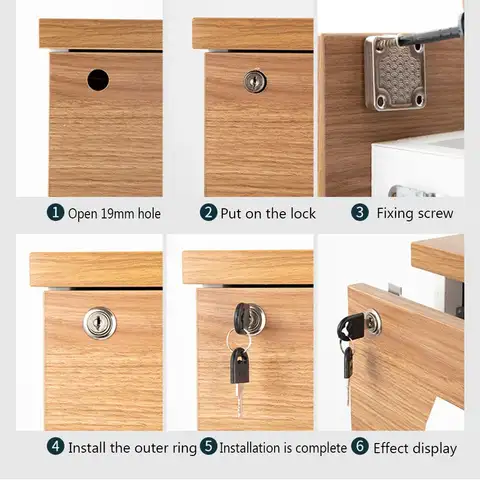 1 Open 19mm hole

2 Put on the lock

3 Fixing screw

4 Install the outer ring

5 Installation is complete

6 Effect display