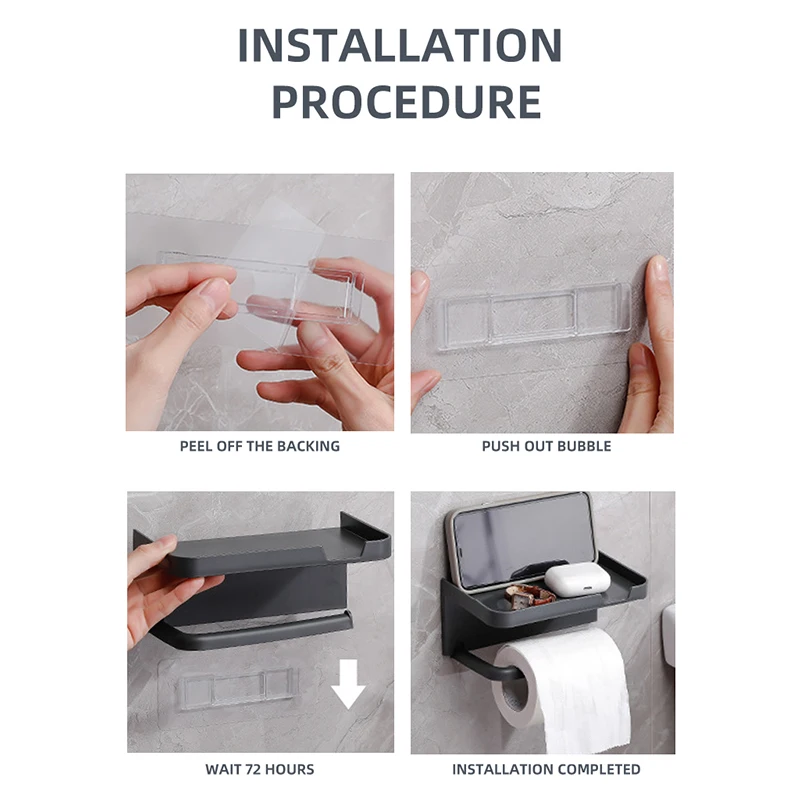 INSTALLATION PROCEDURE

PEEL OFF THE BACKING

PUSH OUT BUBBLE

WAIT 72 HOURS

INSTALLATION COMPLETED