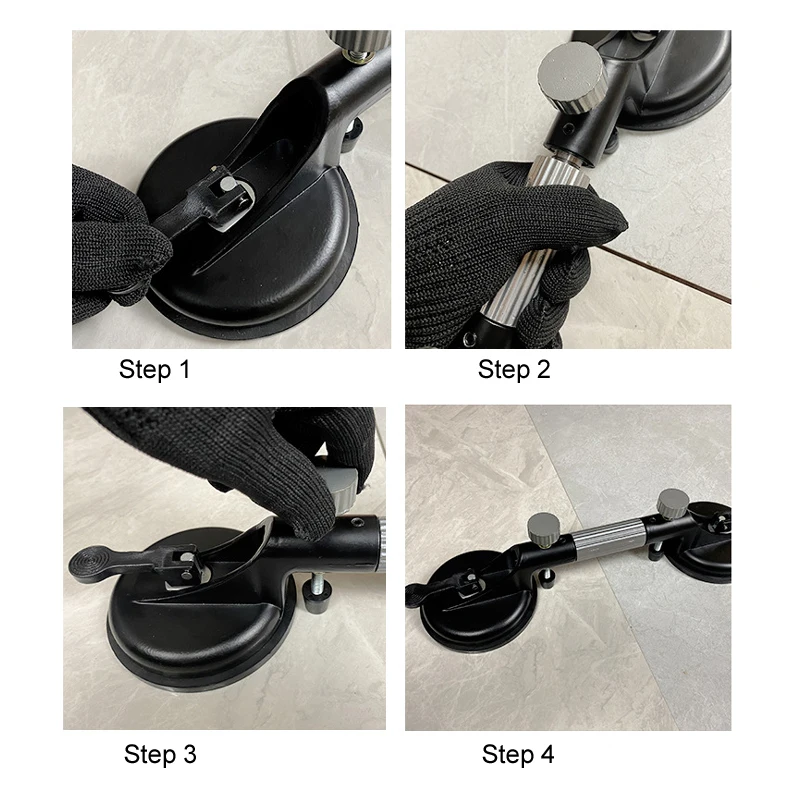 Step 1

Step 2

Step 3

Step 4