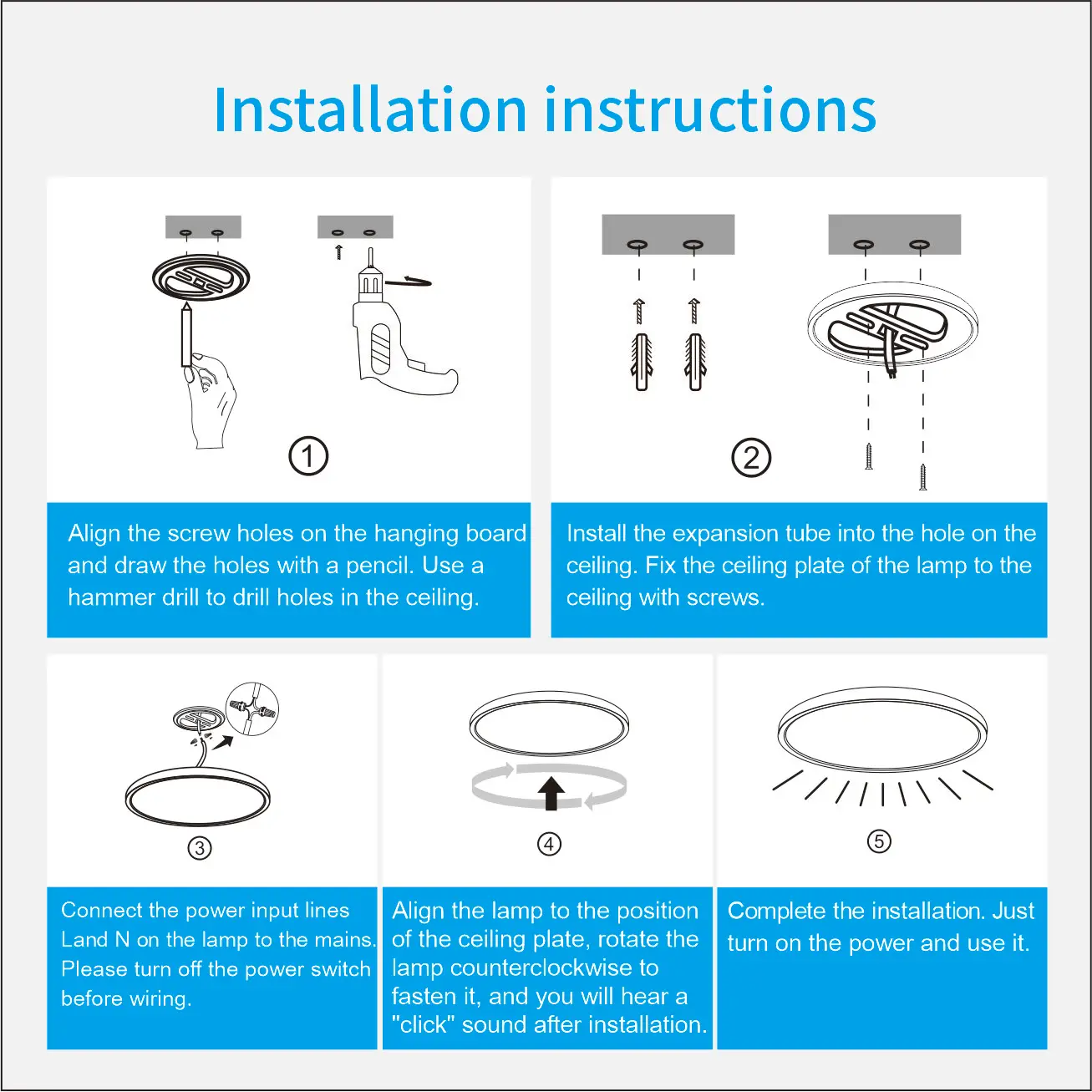 Installation instructions

①

Align the screw holes on the hanging board and draw the holes with a pencil. Use a hammer drill to drill holes in the ceiling.

②

Install the expansion tube into the hole on the ceiling. Fix the ceiling plate of the lamp to the ceiling with screws.

③

Connect the power input lines Land N on the lamp to the mains. Please turn off the power switch before wiring.

④

Align the lamp to the position of the ceiling plate, rotate the lamp counterclockwise to fasten it, and you will hear a "click" sound after installation.

⑤

Complete the installation. Just turn on the power and use it.