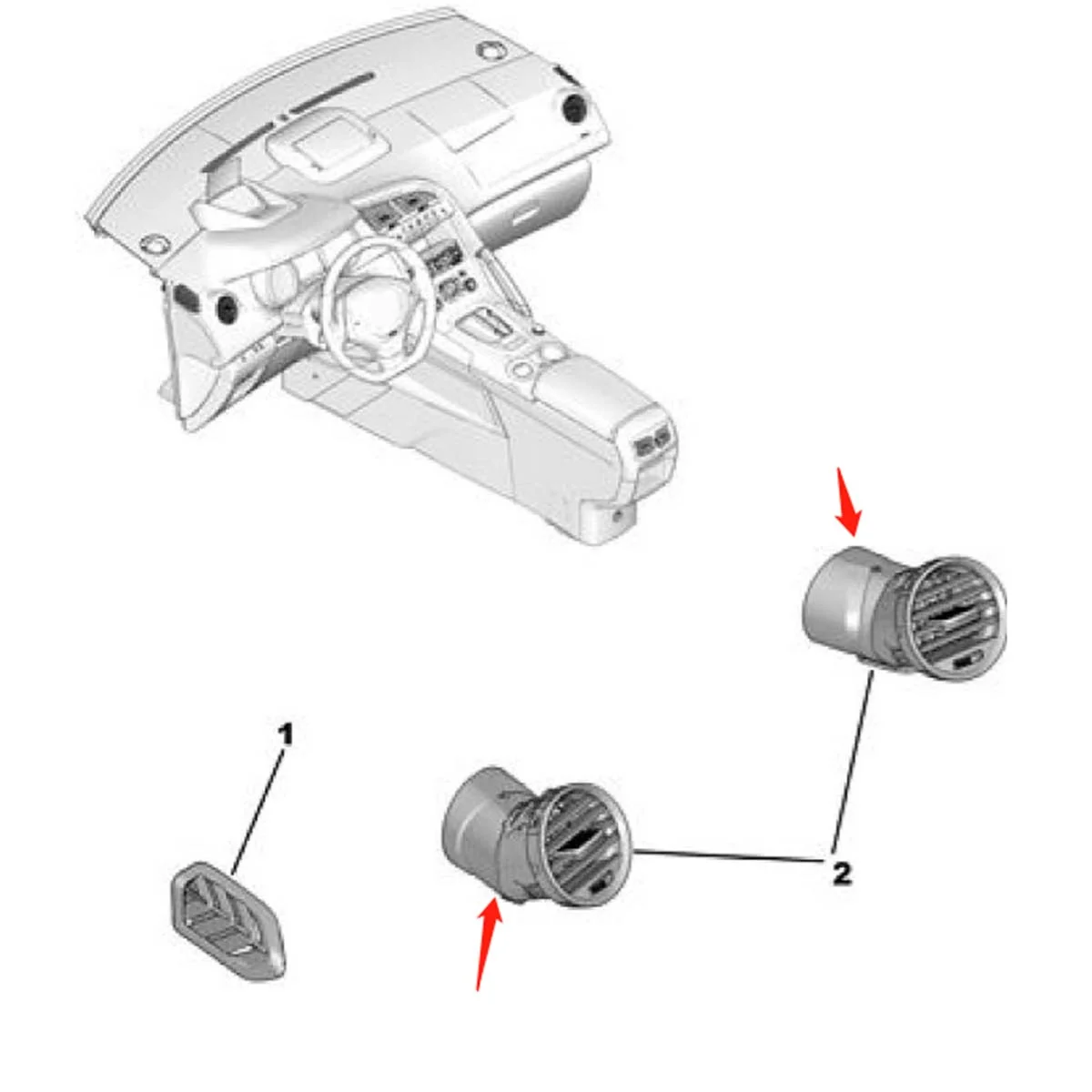 1

2