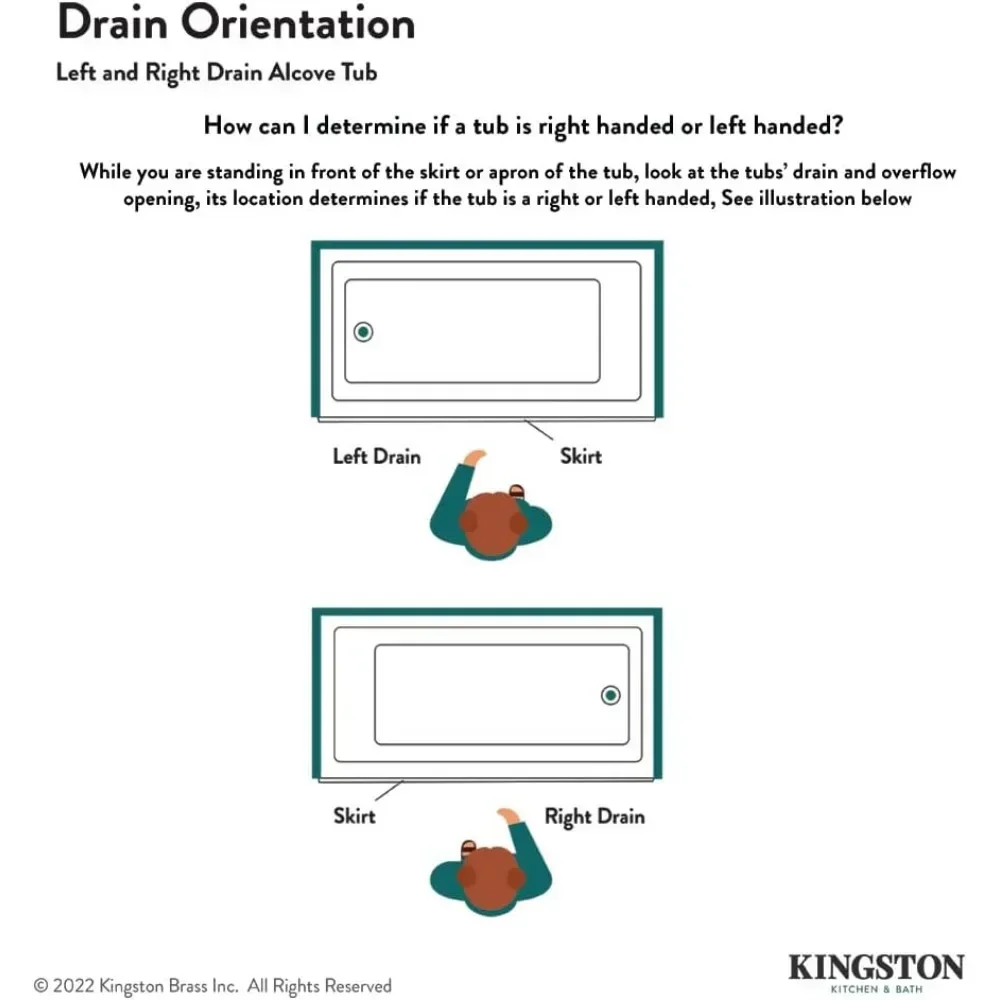 Drain Orientation

Left and Right Drain Alcove Tub

How can I determine if a tub is right handed or left handed?

While you are standing in front of the skirt or apron of the tub, look at the tubs' drain and overflow opening, its location determines if the tub is a right or left handed, See illustration below

Left Drain

Skirt

Skirt

Right Drain

© 2022 Kingston Brass Inc. All Rights Reserved

KINGSTON
KITCHEN & BATH