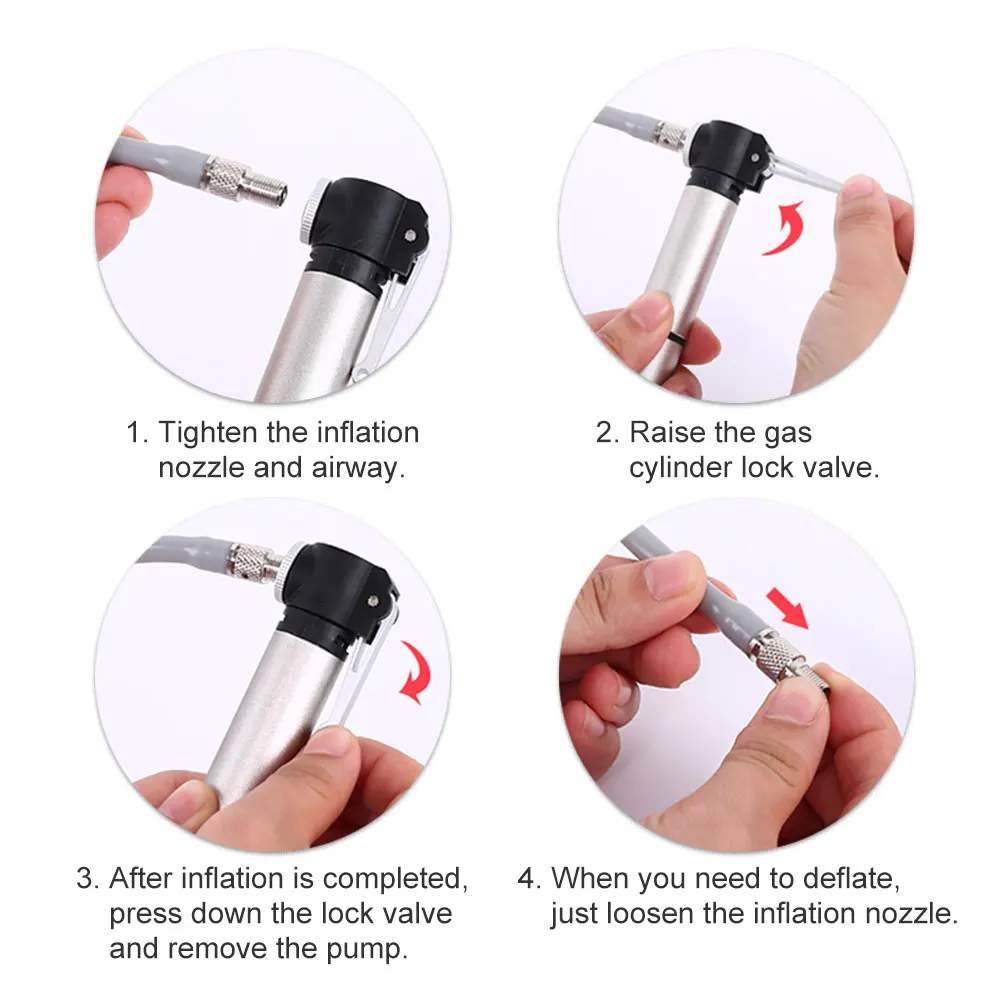 1. Tighten the inflation nozzle and airway.

2. Raise the gas cylinder lock valve.

3. After inflation is completed, press down the lock valve and remove the pump.

4. When you need to deflate, just loosen the inflation nozzle.