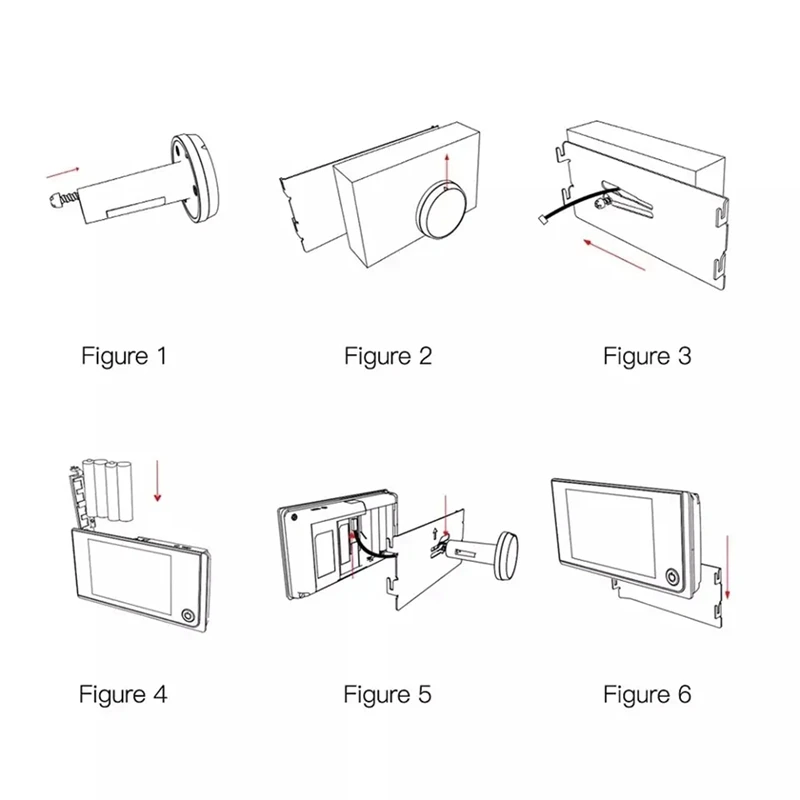 Figure 1

Figure 2

Figure 3

Figure 4

Figure 5

Figure 6