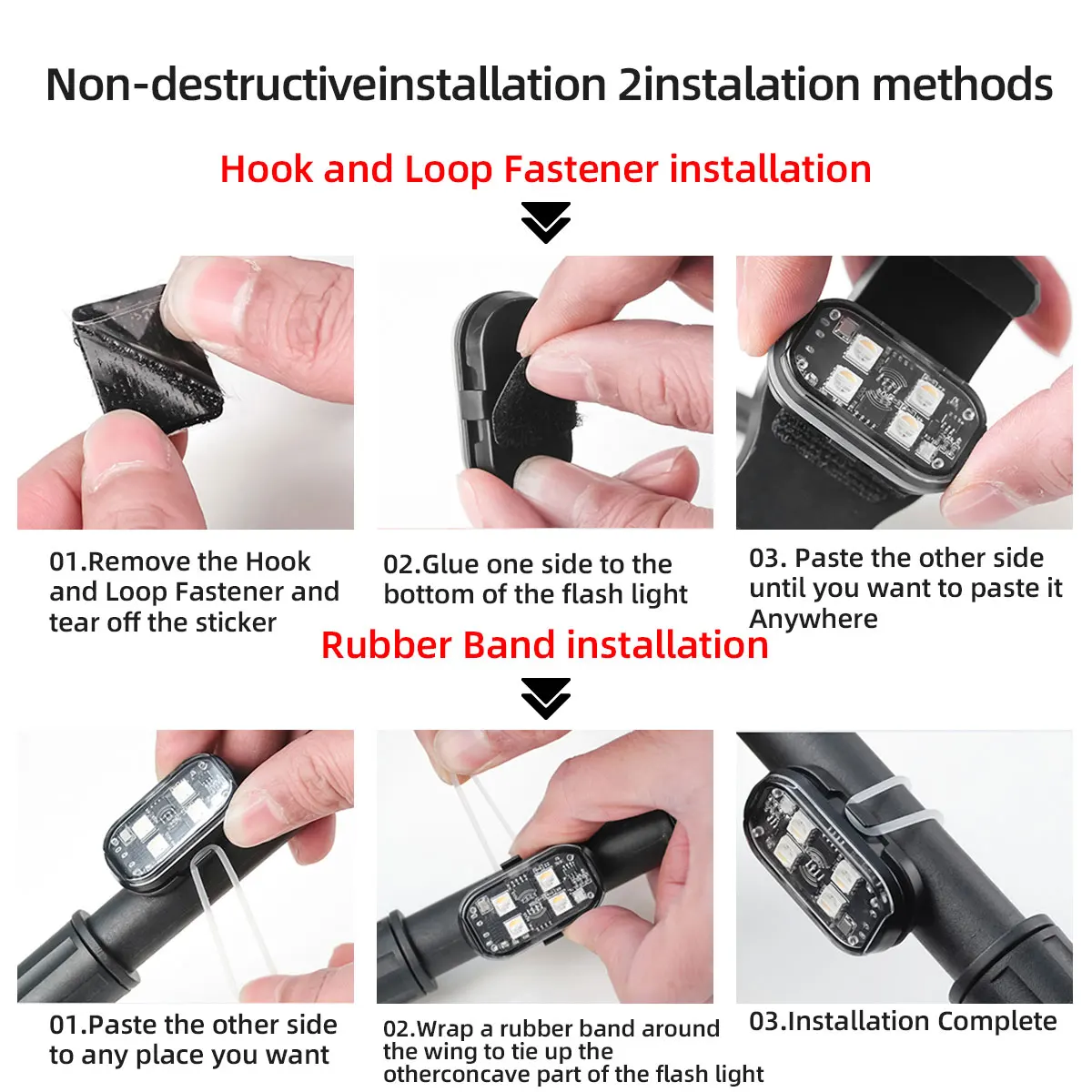 Non-destructiveinstallation 2instalation methods

Hook and Loop Fastener installation

01.Remove the Hook and Loop Fastener and tear off the sticker

02.Glue one side to the bottom of the flash light

03. Paste the other side until you want to paste it Anywhere

Rubber Band installation

01.Paste the other side to any place you want

02.Wrap a rubber band around the wing to tie up the otherconcave part of the flash light

03.Installation Complete