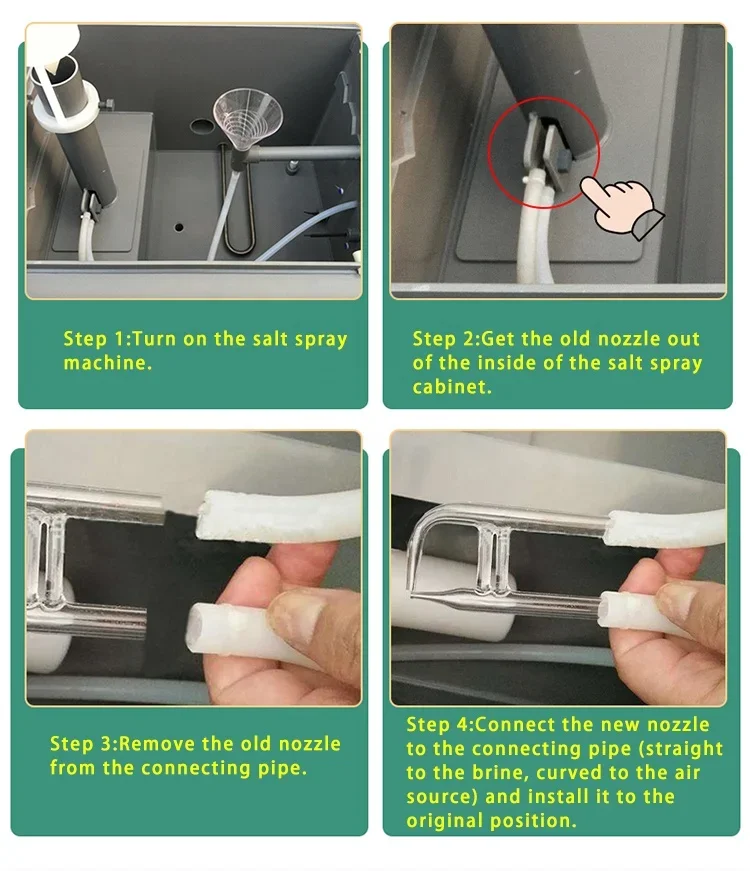 Step 1:Turn on the salt spray machine.

Step 2:Get the old nozzle out of the inside of the salt spray cabinet.

Step 3:Remove the old nozzle from the connecting pipe.

Step 4:Connect the new nozzle to the connecting pipe (straight to the brine, curved to the air source) and install it to the original position.