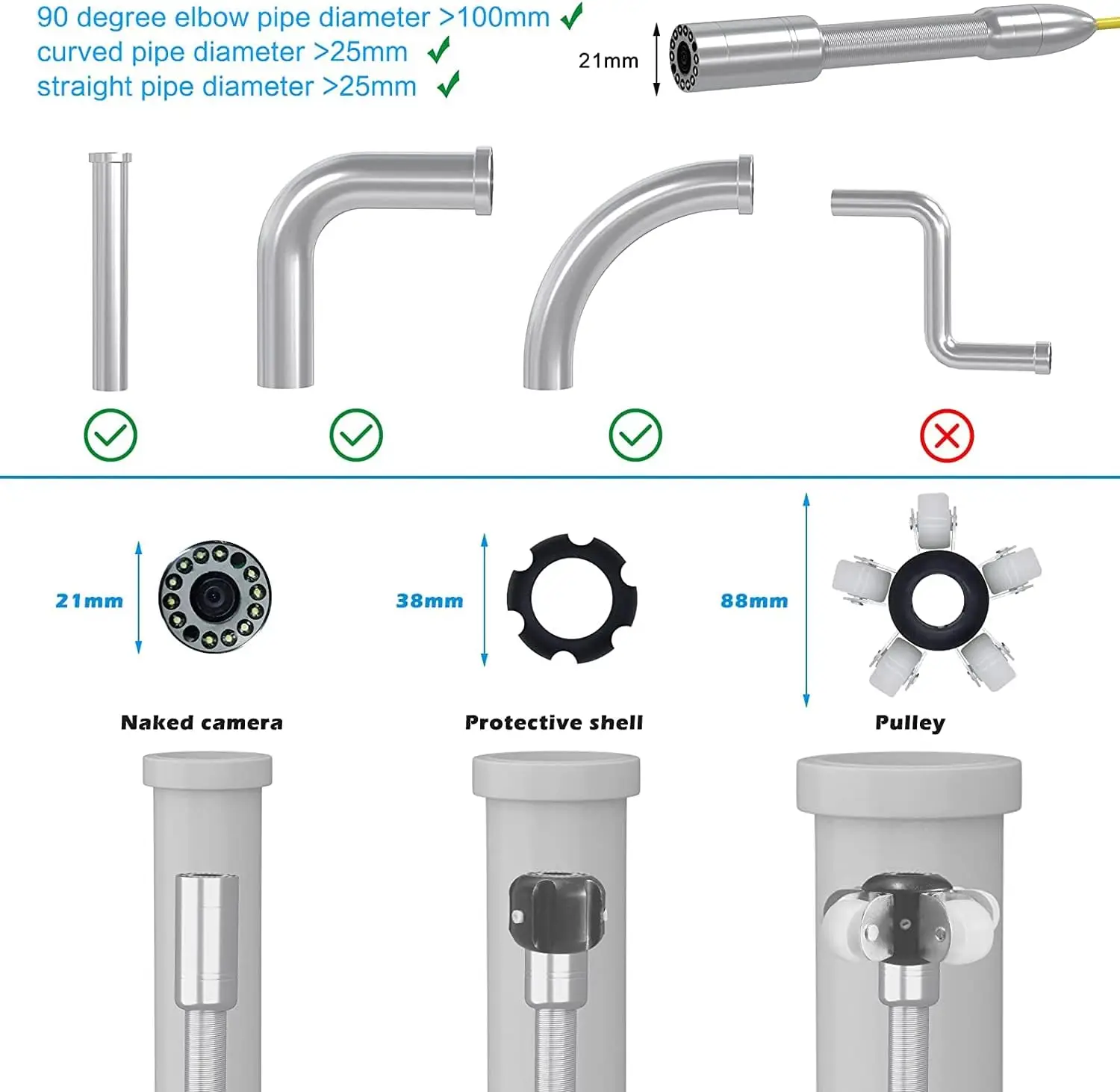 90 degree elbow pipe diameter >100mm ✓
curved pipe diameter >25mm ✓
straight pipe diameter >25mm ✓

21mm

21mm

38mm

88mm

Naked camera

Protective shell

Pulley