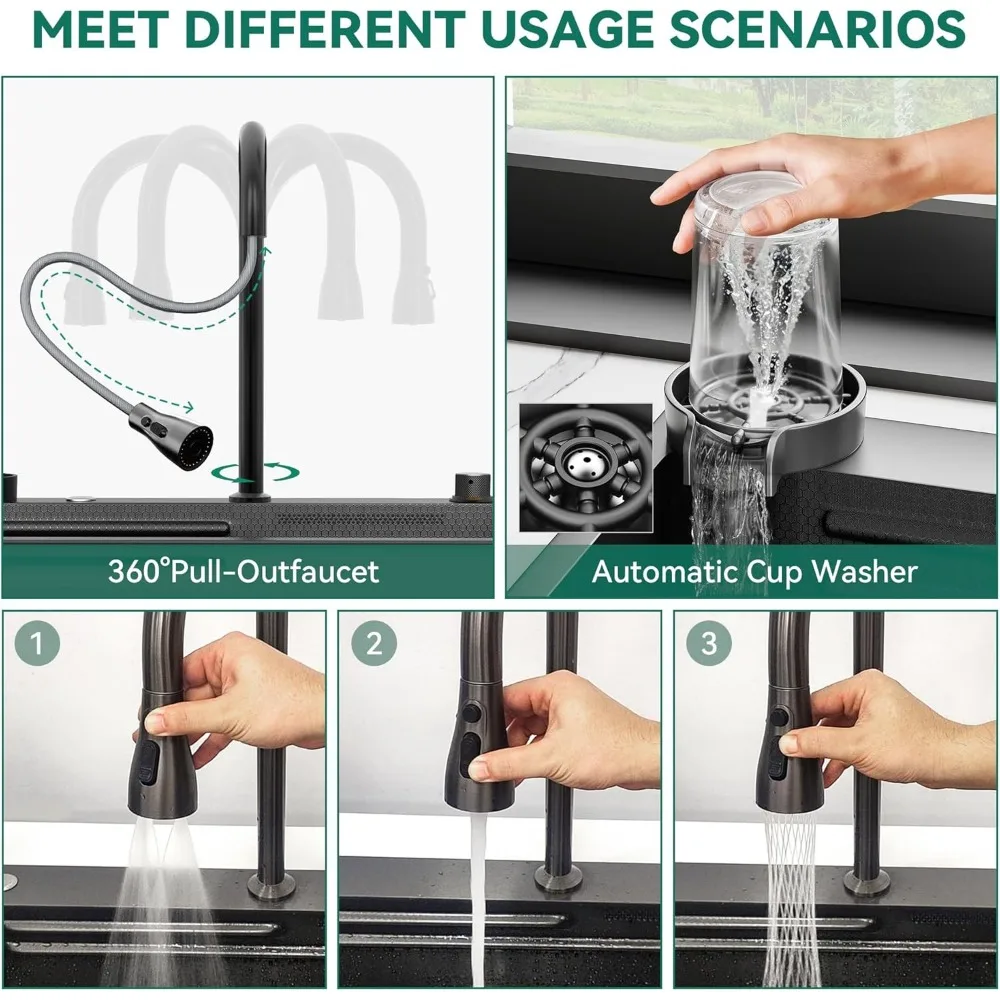 MEET DIFFERENT USAGE SCENARIOS

360°Pull-Outfaucet

Automatic Cup Washer

1

2

3