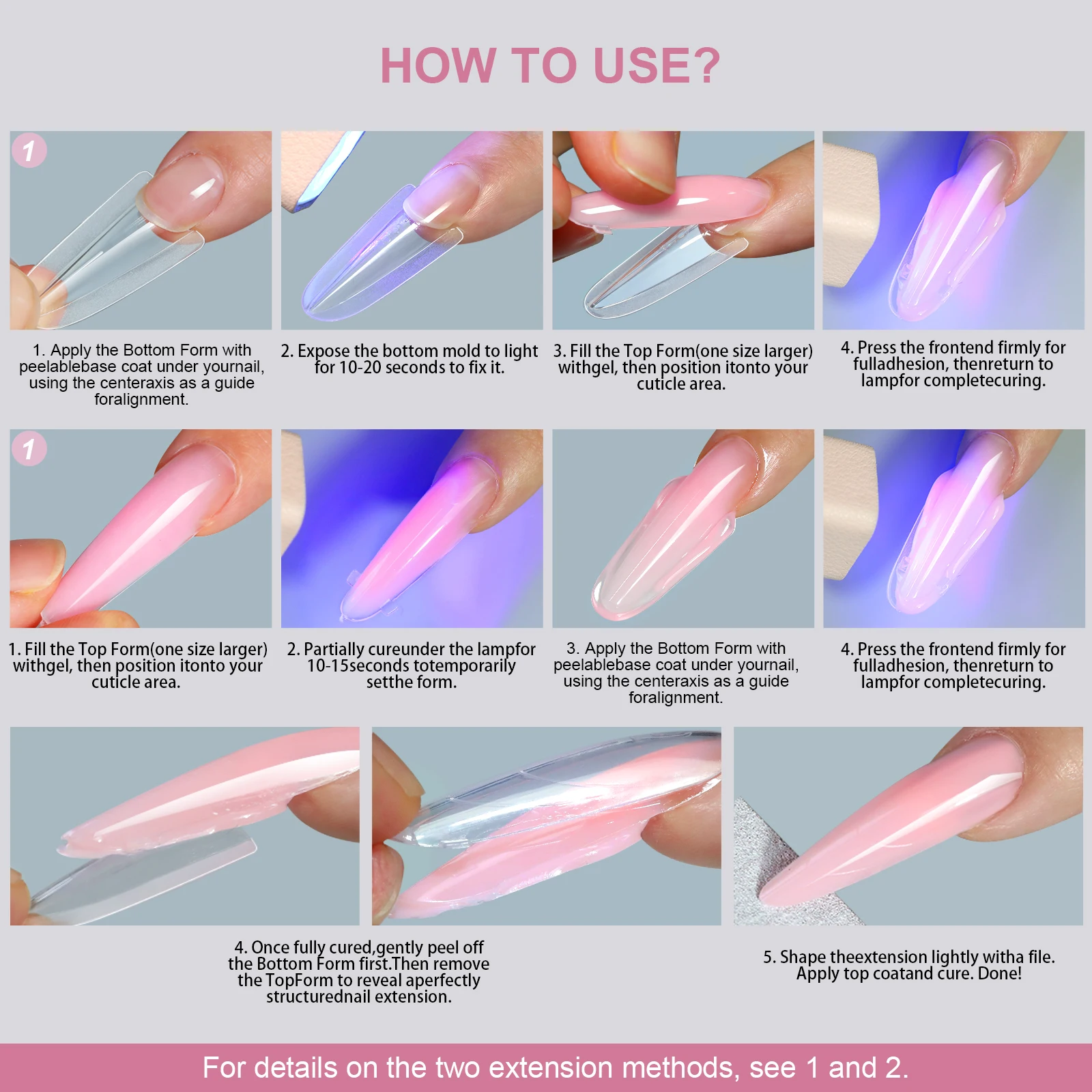 HOW TO USE?

1

1. Apply the Bottom Form with peelablebase coat under yournail, using the centeraxis as a guide foralignment.

2. Expose the bottom mold to light for 10-20 seconds to fix it.

3. Fill the Top Form(one size larger) withgel, then position itonto your cuticle area.

4. Press the frontend firmly for fulladhesion, thenreturn to lampfor completecuring.

1

1. Fill the Top Form(one size larger) withgel, then position itonto your cuticle area.

2. Partially cureunder the lampfor 10-15seconds totemporarily setthe form.

3. Apply the Bottom Form with peelablebase coat under yournail, using the centeraxis as a guide foralignment.

4. Press the frontend firmly for fulladhesion, thenreturn to lampfor completecuring.

4. Once fully cured,gently peel off the Bottom Form first.Then remove the TopForm to reveal aperfectly structurednail extension.

5. Shape theextension lightly witha file. Apply top coatand cure. Done!

For details on the two extension methods, see 1 and 2.