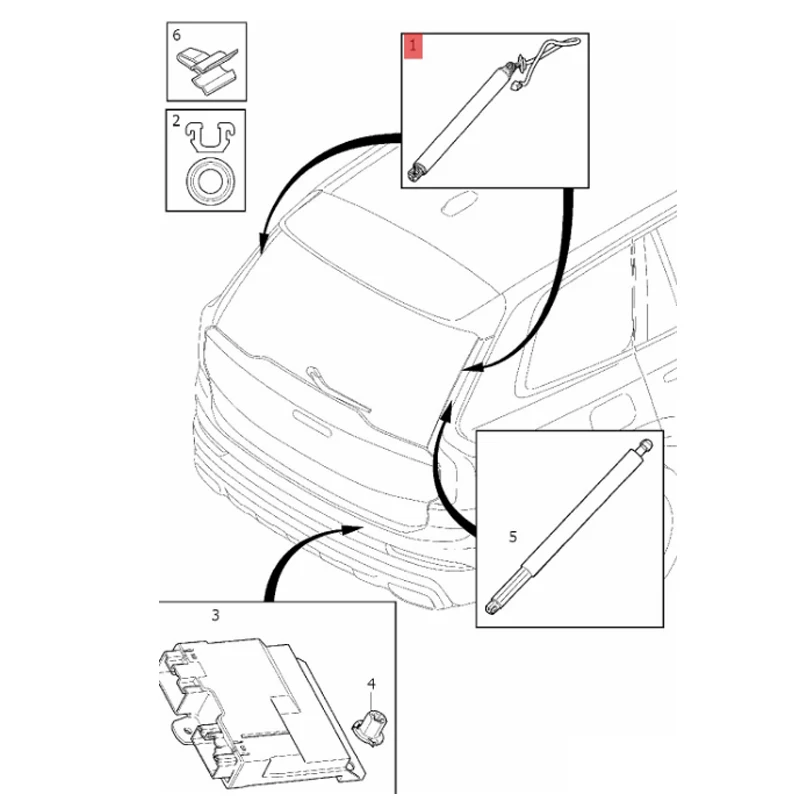 6

2

1

5

3

4