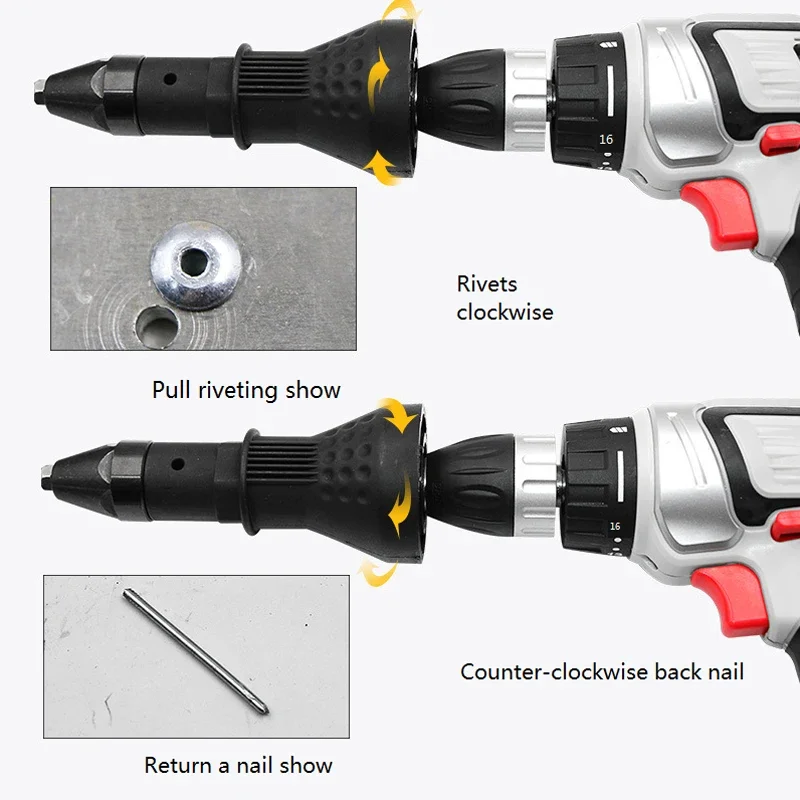 16

Rivets clockwise

Pull riveting show

16

Counter-clockwise back nail

Return a nail show