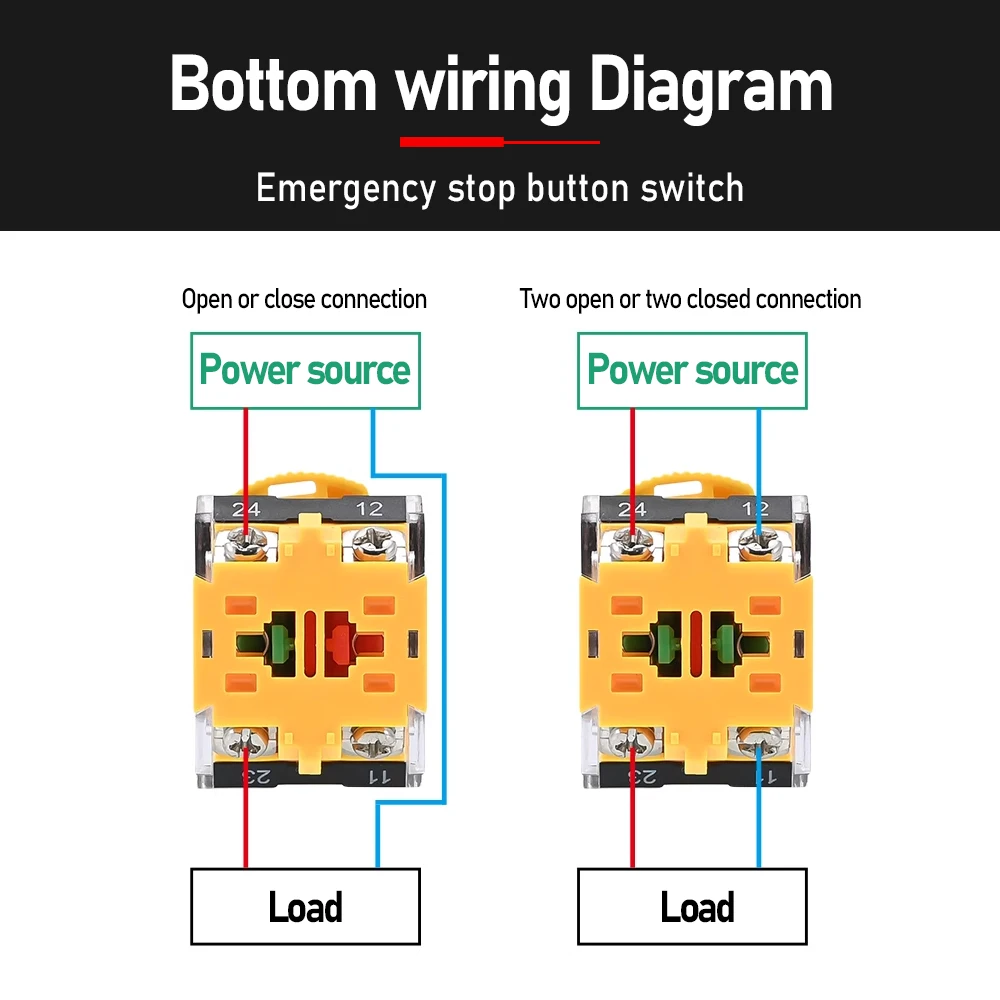 Bottom wiring Diagram

Emergency stop button switch

Open or close connection

Power source

24

12

23

11

Load

Two open or two closed connection

Power source

24

12

23

11

Load