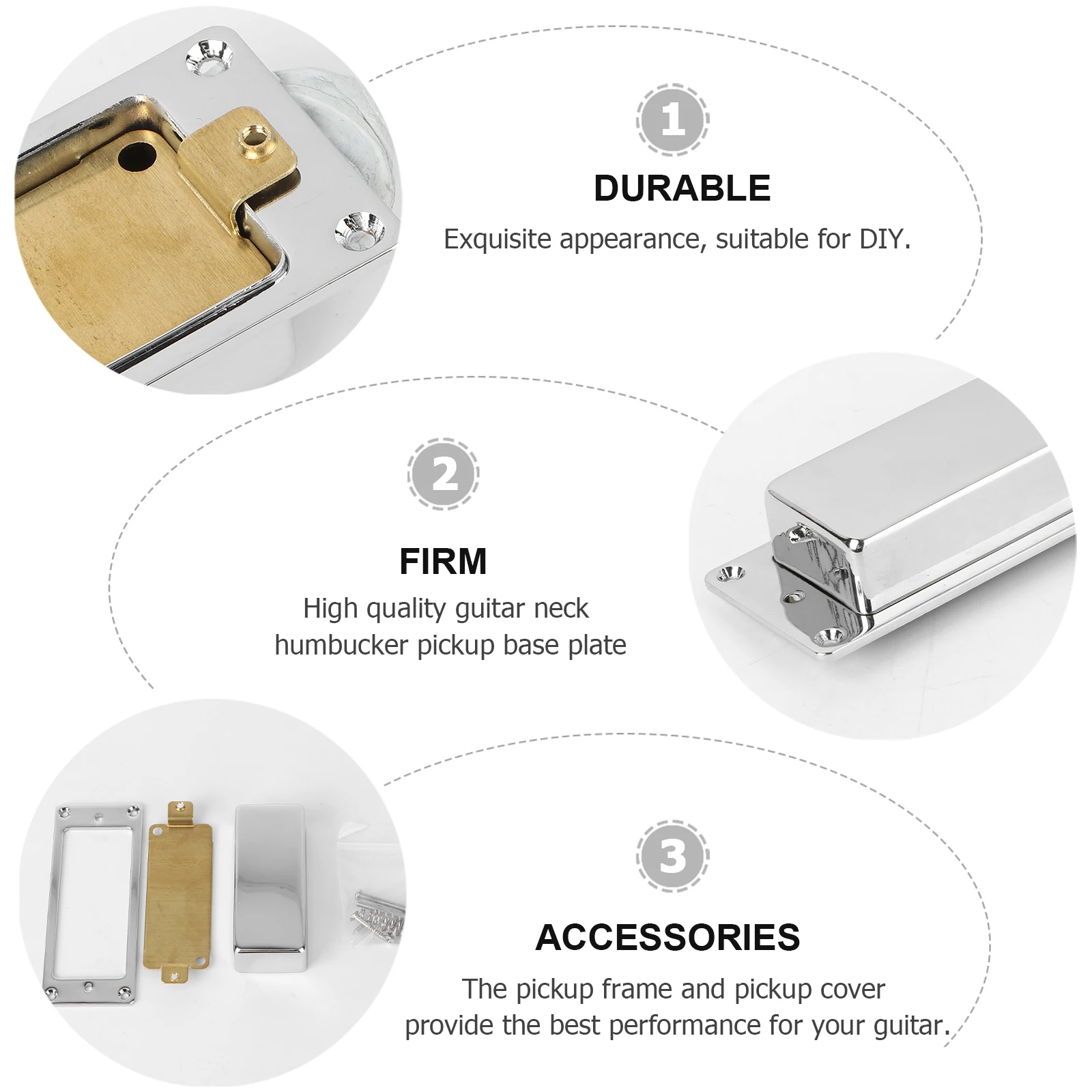 1

DURABLE

Exquisite appearance, suitable for DIY.

2

FIRM

High quality guitar neck humbucker pickup base plate

3

ACCESSORIES

The pickup frame and pickup cover provide the best performance for your guitar.