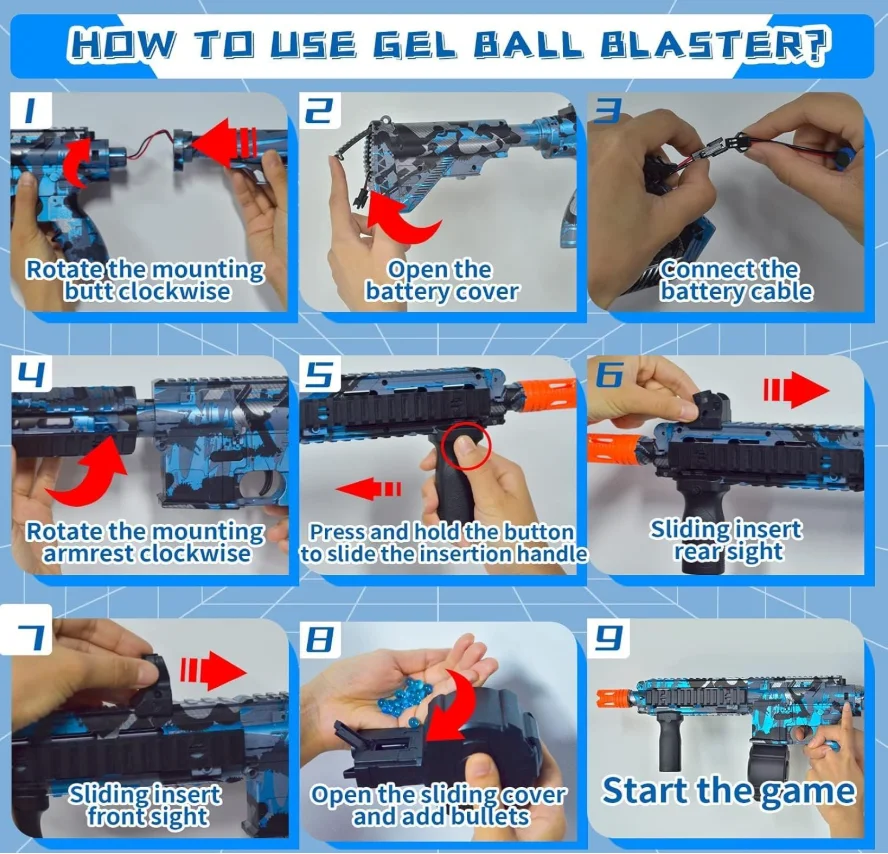 HOW TO USE GEL BALL BLASTER?

1
Rotate the mounting butt clockwise

2
Open the battery cover

3
Connect the battery cable

4
Rotate the mounting armrest clockwise

5
Press and hold the button to slide the insertion handle

6
Sliding insert rear sight

7
Sliding insert front sight

8
Open the sliding cover and add bullets

9
Start the game