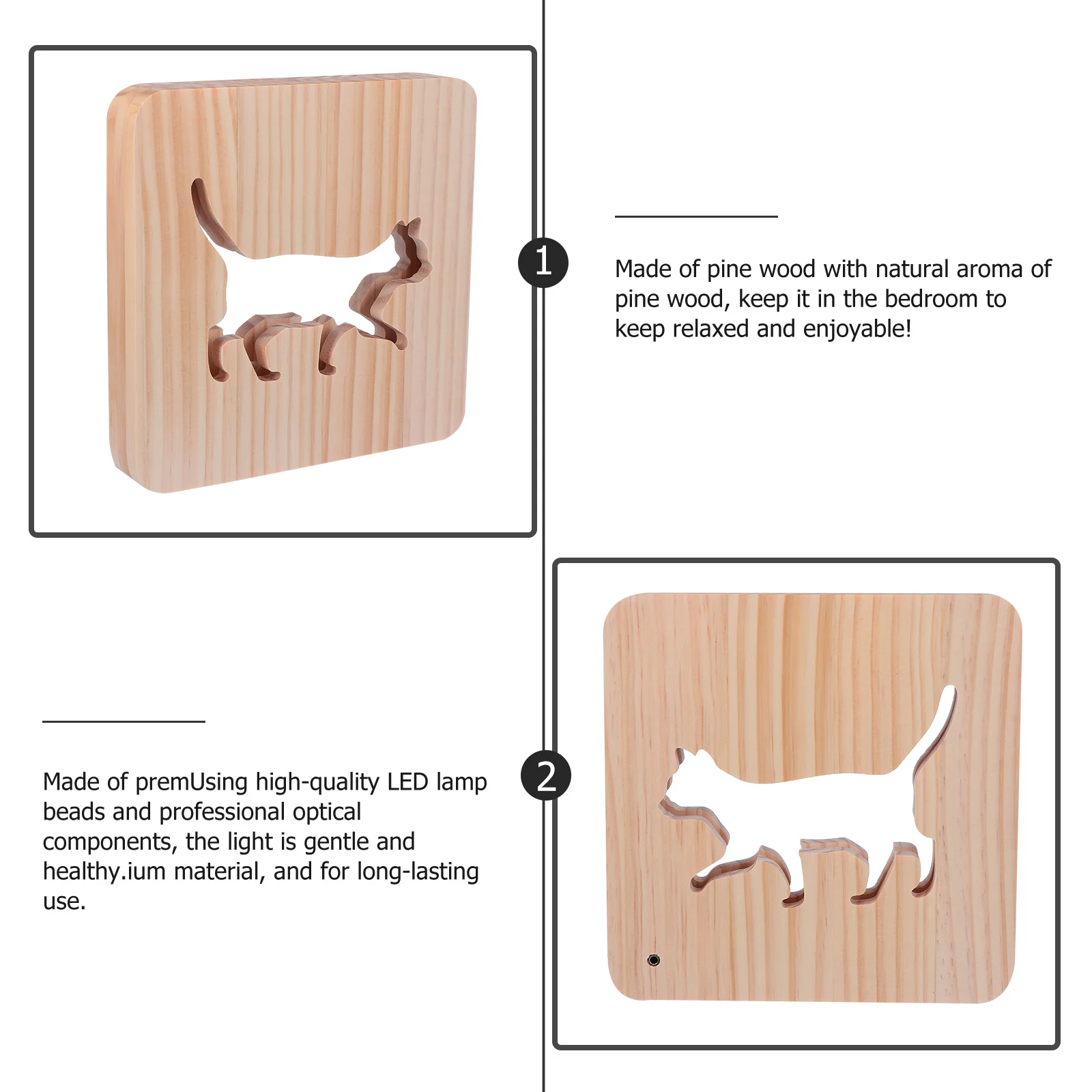 1

Made of pine wood with natural aroma of pine wood, keep it in the bedroom to keep relaxed and enjoyable!

2

Made of premUsing high-quality LED lamp beads and professional optical components, the light is gentle and healthy.ium material, and for long-lasting use.