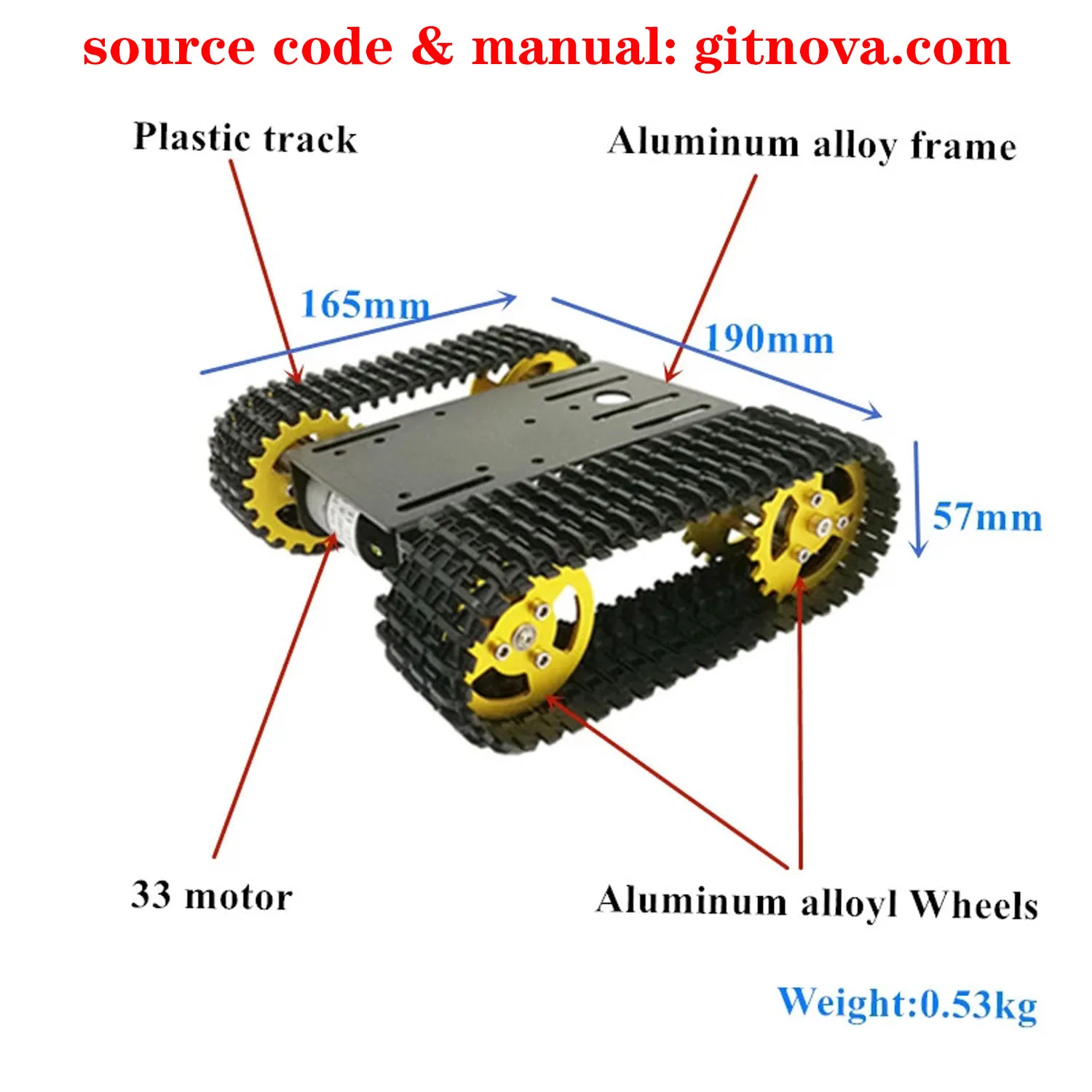 source code & manual: gitnova.com

Plastic track

Aluminum alloy frame

165mm

190mm

57mm

33 motor

Aluminum alloyl Wheels

Weight:0.53kg