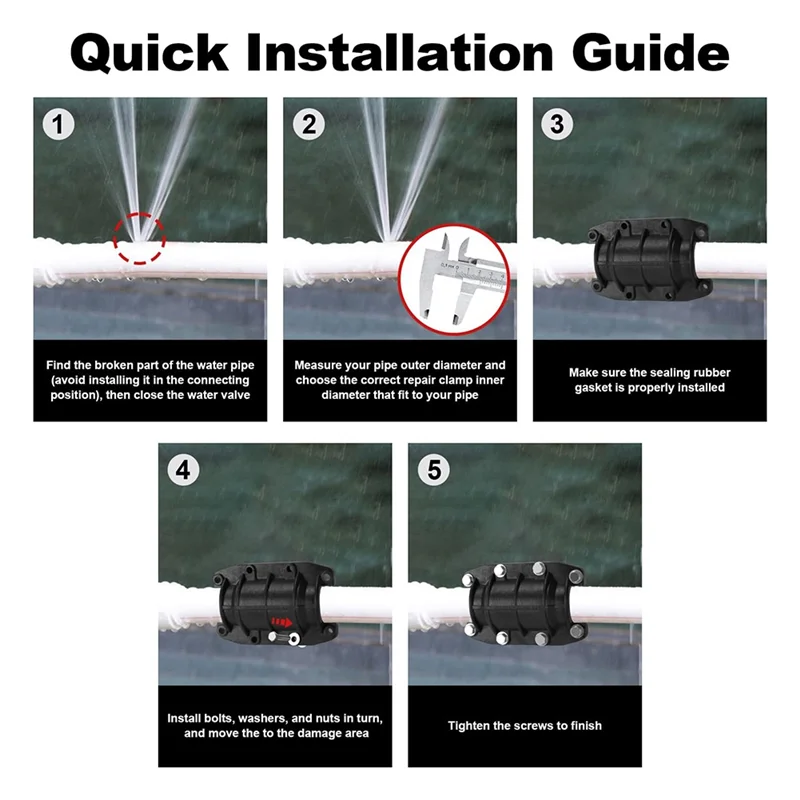 Quick Installation Guide

1

Find the broken part of the water pipe (avoid installing it in the connecting position), then close the water valve

2

Measure your pipe outer diameter and choose the correct repair clamp inner diameter that fit to your pipe

3

Make sure the sealing rubber gasket is properly installed

4

Install bolts, washers, and nuts in turn, and move the to the damage area

5

Tighten the screws to finish