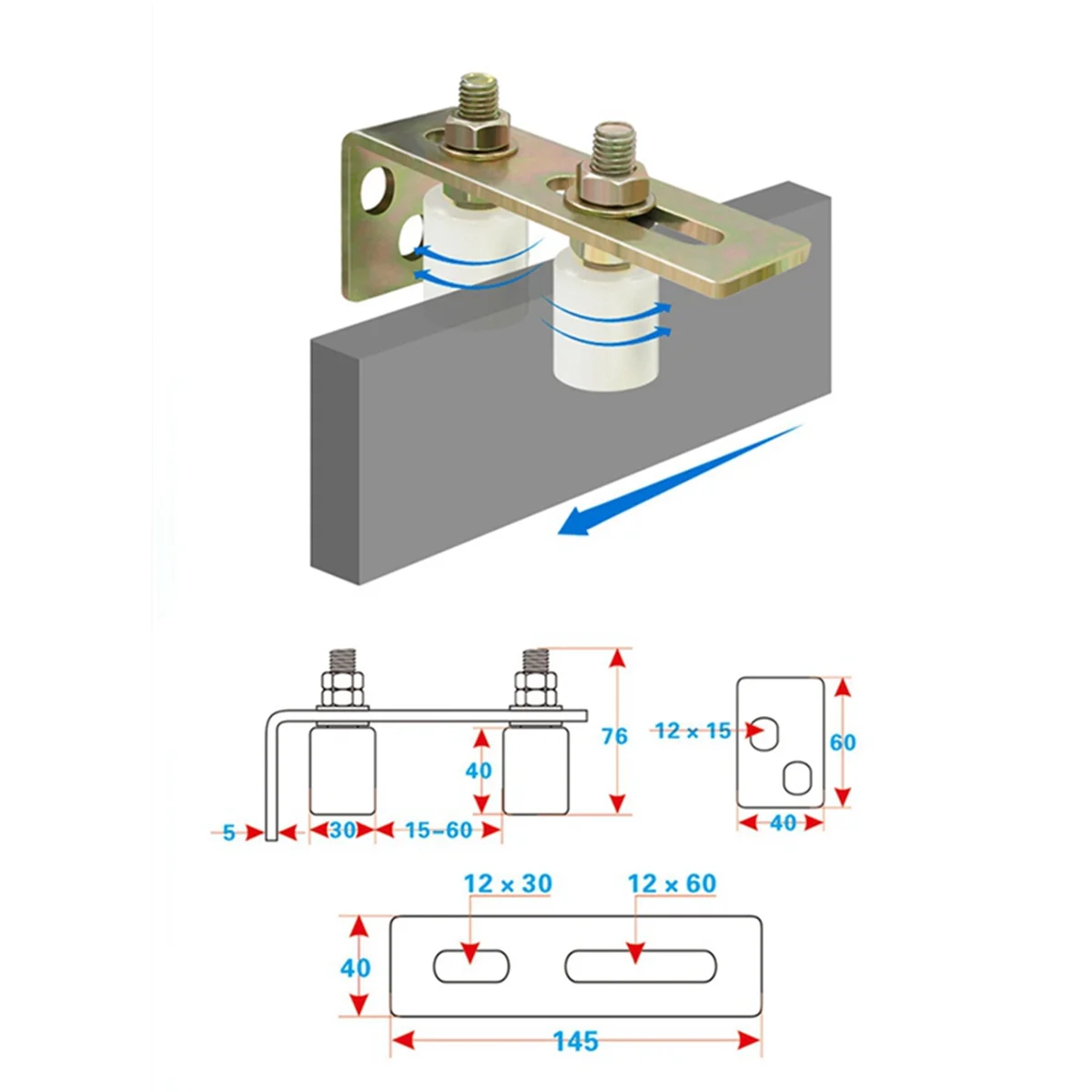 76
40
5
30
15–60
12 × 15
60
40
12 × 30
12 × 60
40
145