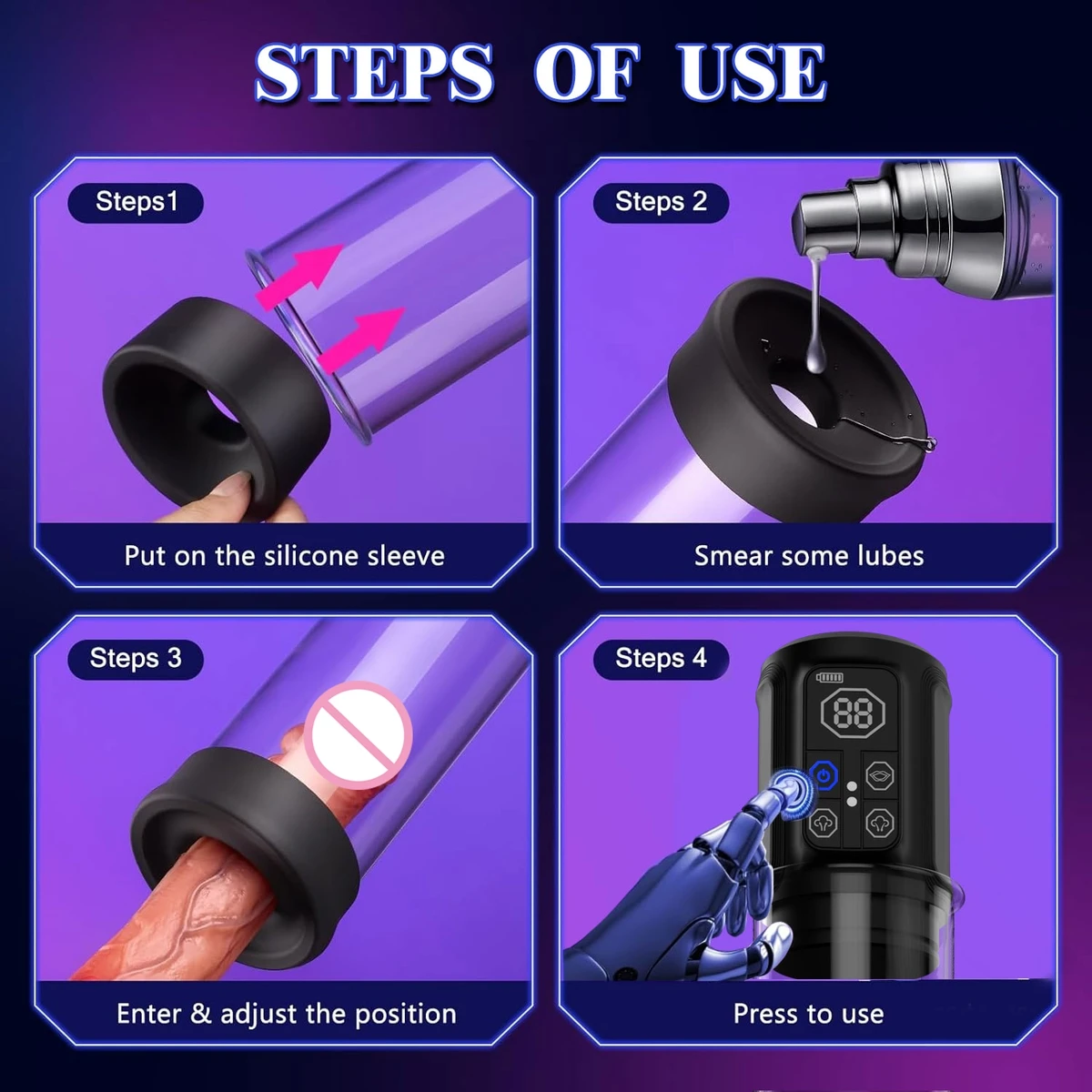 STEPS OF USE

Steps1

Put on the silicone sleeve

Steps 2

Smear some lubes

Steps 3

Enter & adjust the position

Steps 4

88

Press to use