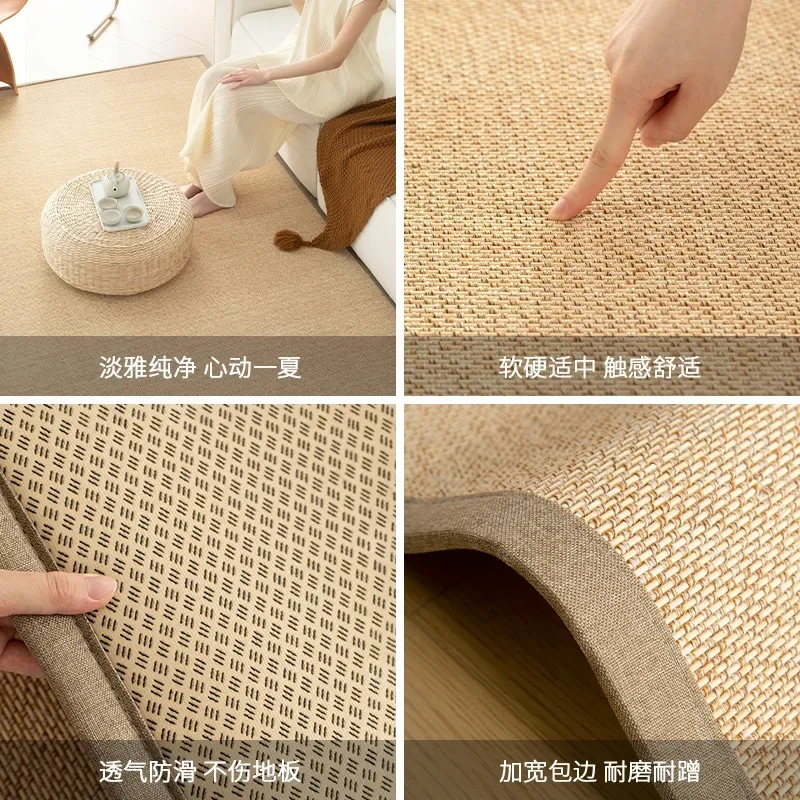 淡雅纯净 心动一夏

软硬适中 触感舒适

透气防滑 不伤地板

加宽包边 耐磨耐蹭