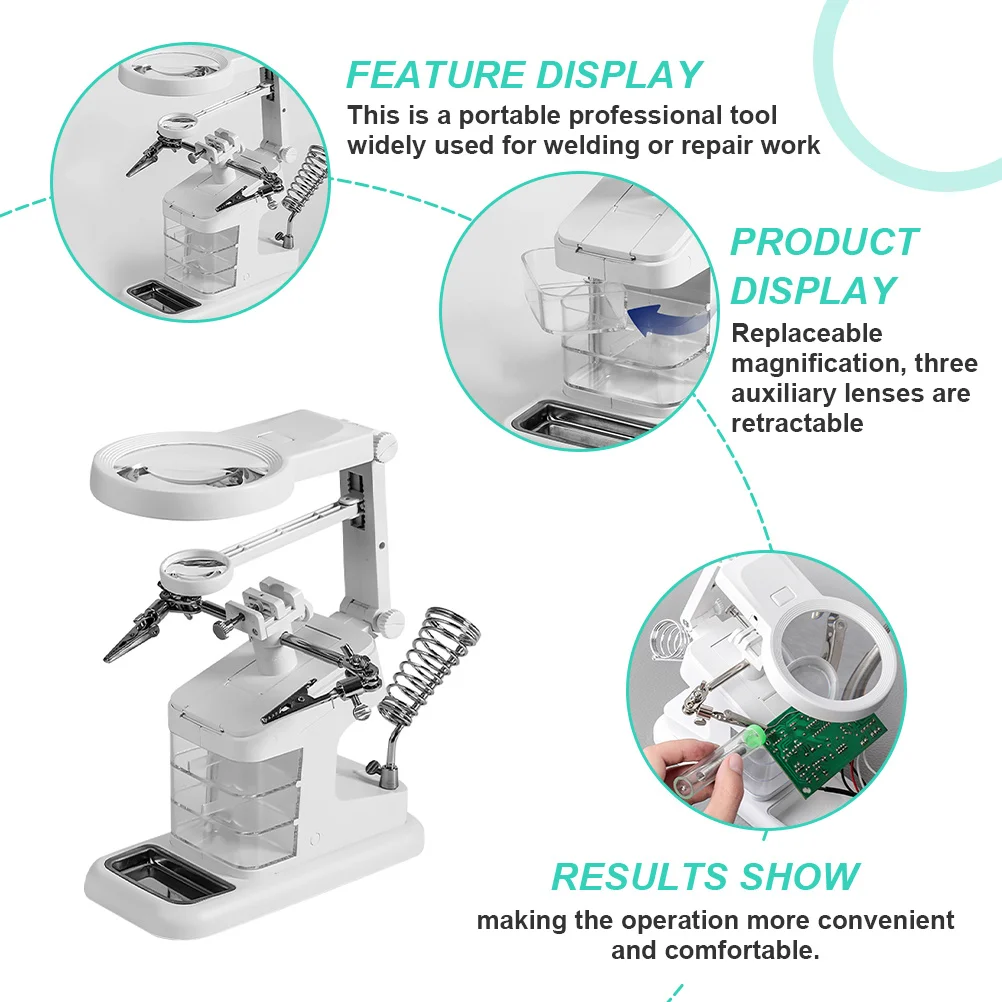 FEATURE DISPLAY
This is a portable professional tool widely used for welding or repair work

PRODUCT DISPLAY
Replaceable magnification, three auxiliary lenses are retractable

RESULTS SHOW
making the operation more convenient and comfortable.