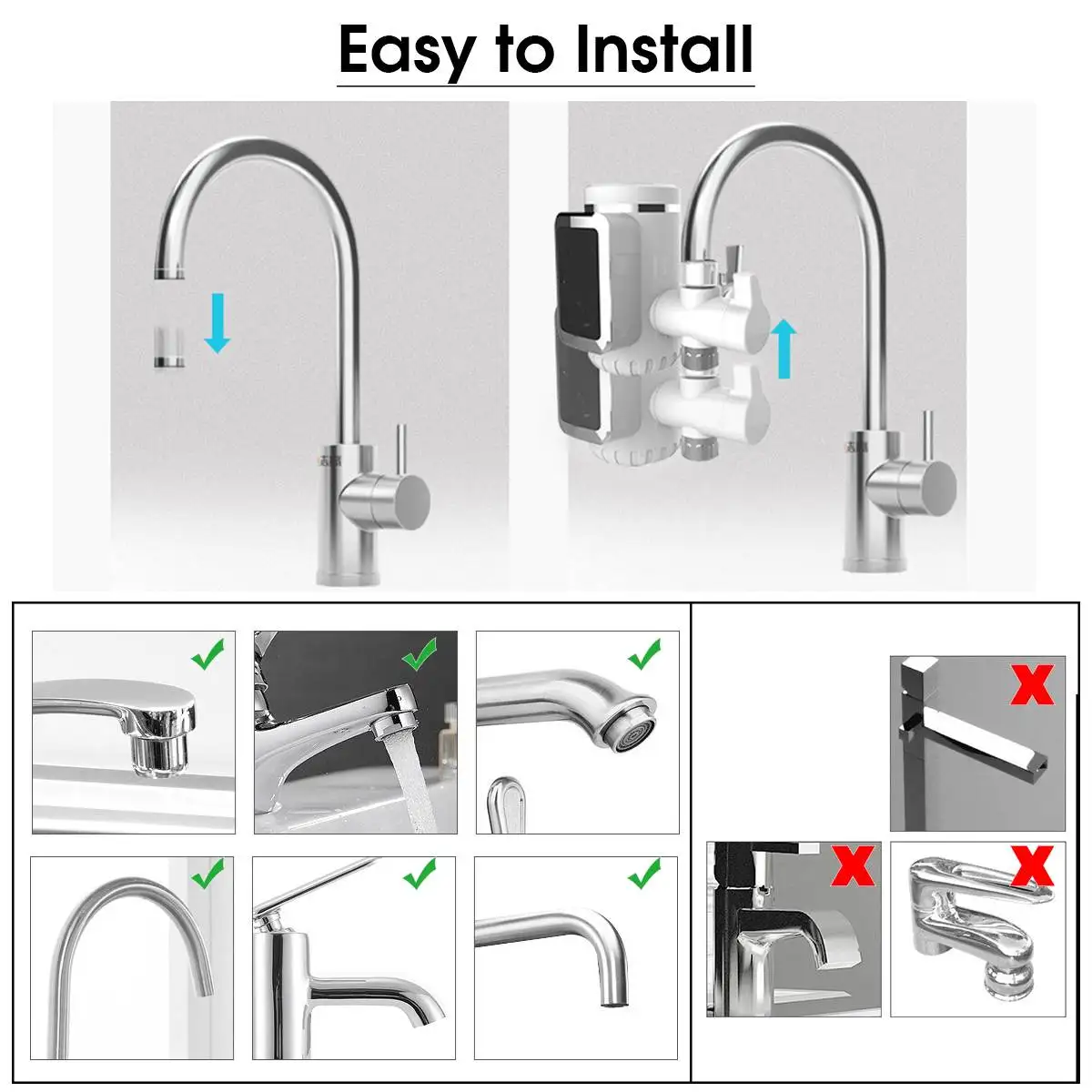 Easy to Install