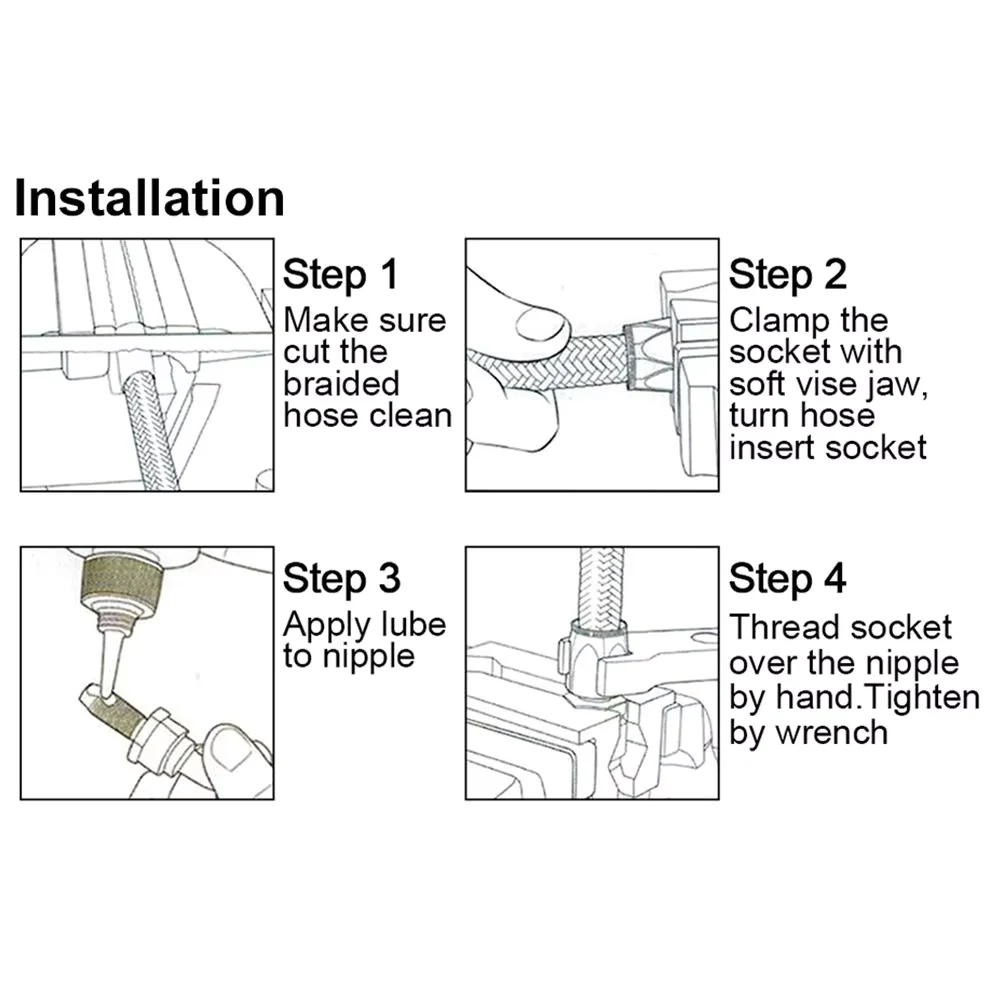 Installation

Step 1
Make sure cut the braided hose clean

Step 2
Clamp the socket with soft vise jaw, turn hose insert socket

Step 3
Apply lube to nipple

Step 4
Thread socket over the nipple by hand.Tighten by wrench